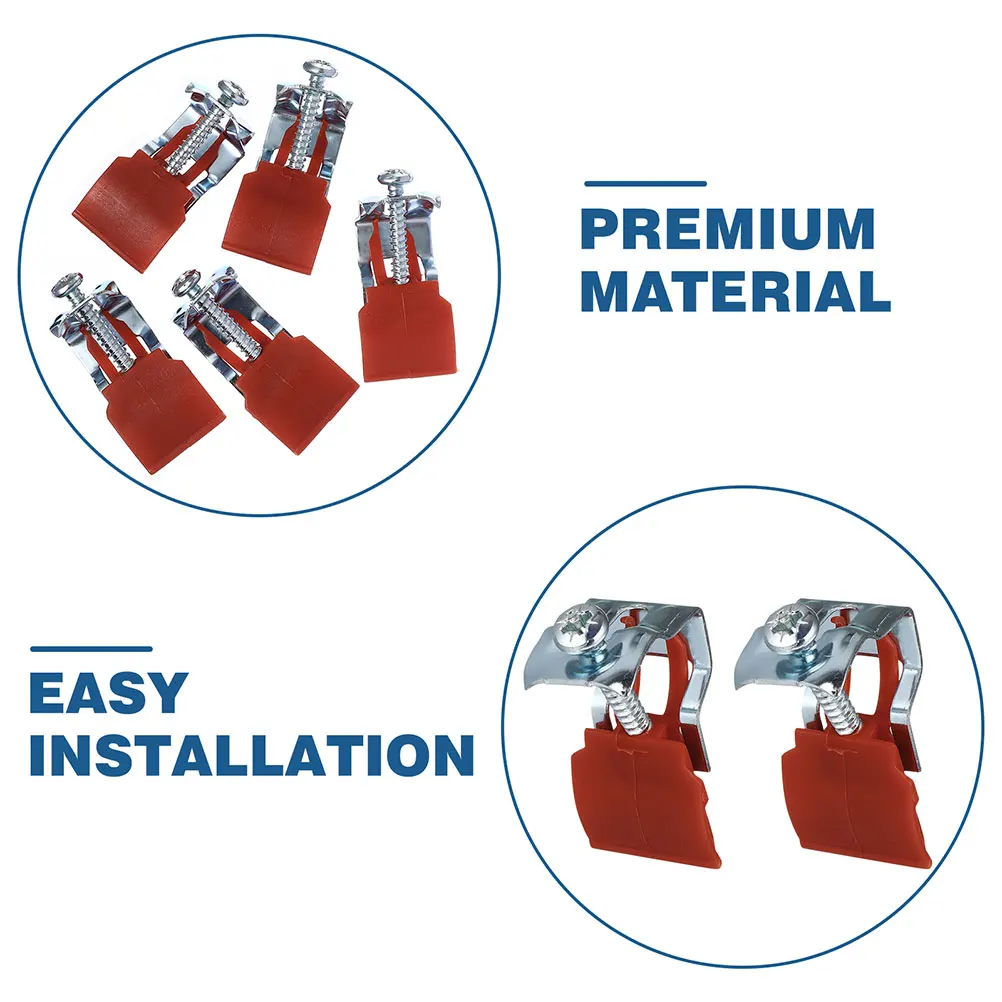 PREMIUM MATERIAL

EASY INSTALLATION