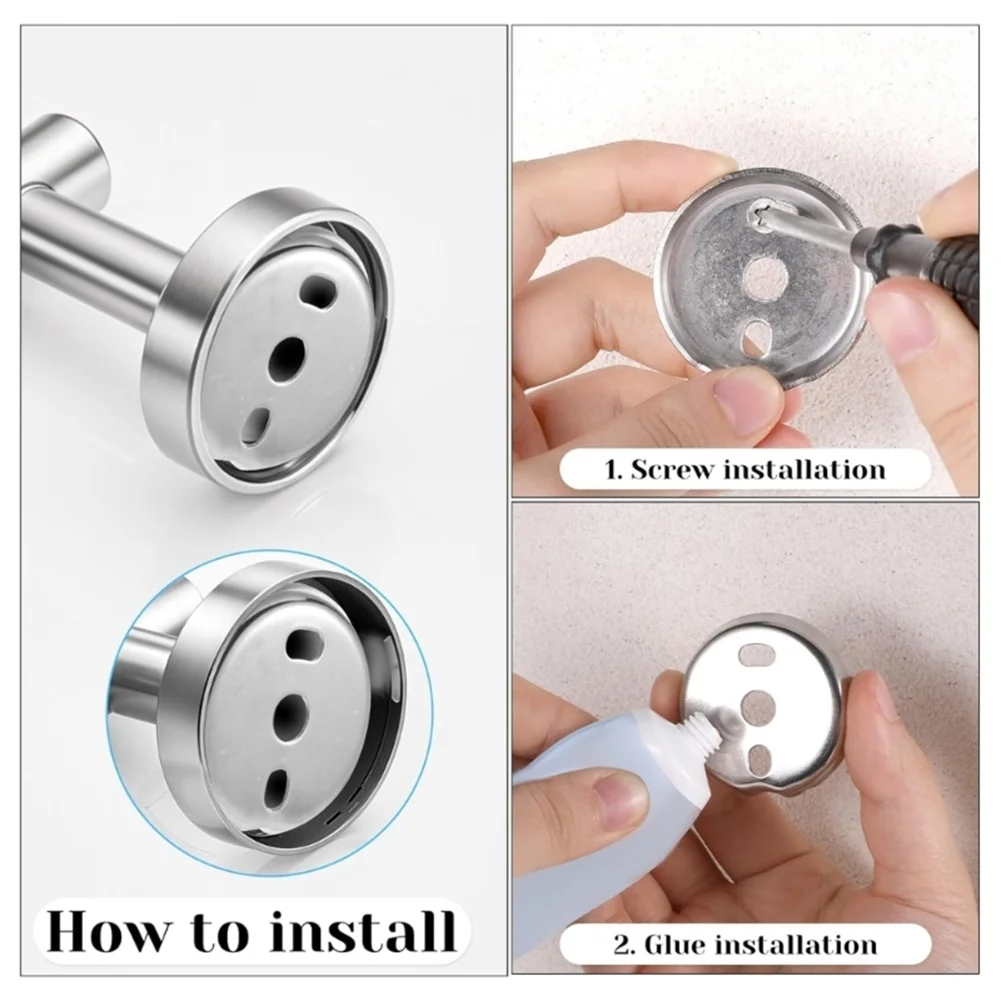 How to install

1. Screw installation

2. Glue installation