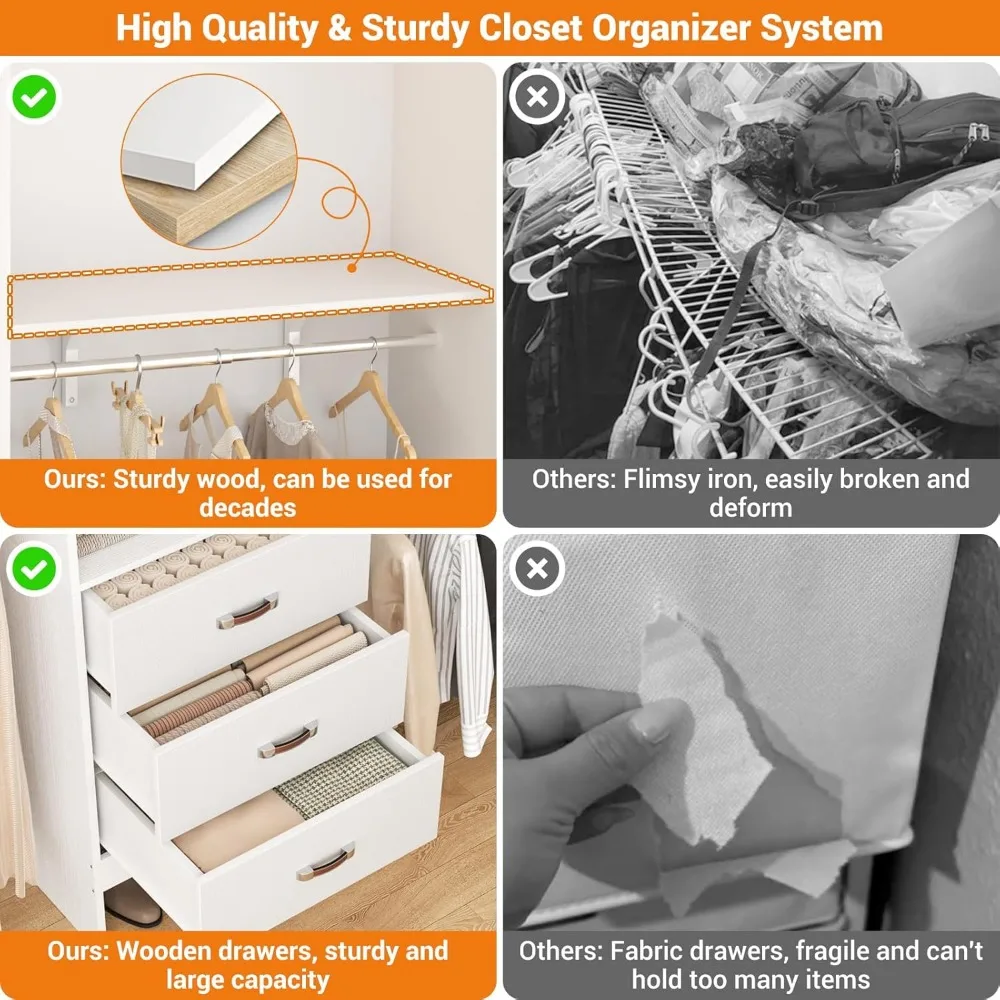 High Quality & Sturdy Closet Organizer System

Ours: Sturdy wood, can be used for decades

Others: Flimsy iron, easily broken and deform

Ours: Wooden drawers, sturdy and large capacity

Others: Fabric drawers, fragile and can't hold too many items