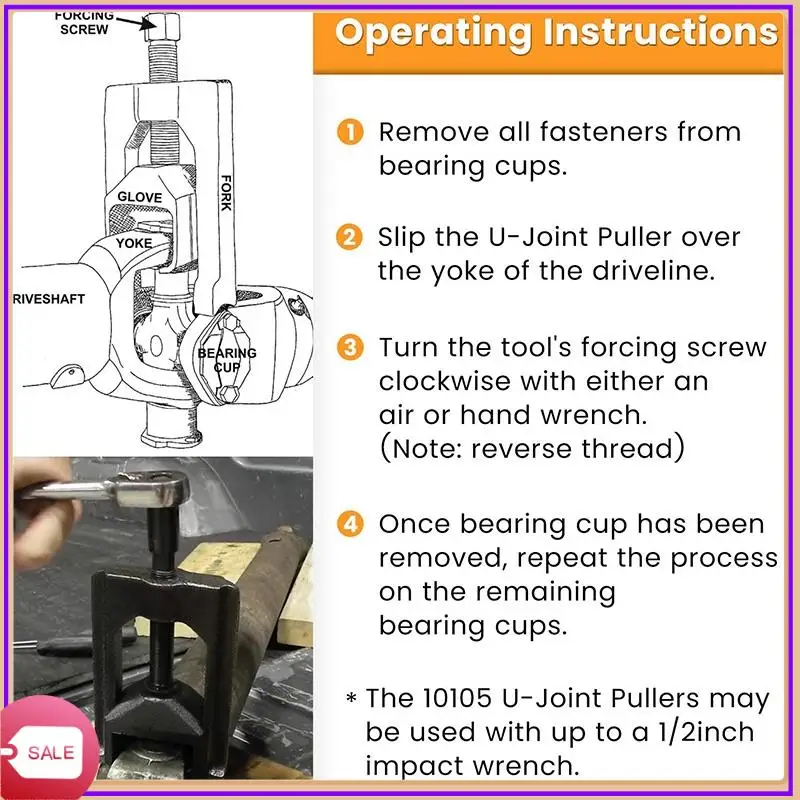 FORCING SCREW

GLOVE

FORK

YOKE

RIVESHAFT

BEARING CUP

SALE

Operating Instructions

1 Remove all fasteners from bearing cups.

2 Slip the U-Joint Puller over the yoke of the driveline.

3 Turn the tool's forcing screw clockwise with either an air or hand wrench. (Note: reverse thread)

4 Once bearing cup has been removed, repeat the process on the remaining bearing cups.

* The 10105 U-Joint Pullers may be used with up to a 1/2inch impact wrench.