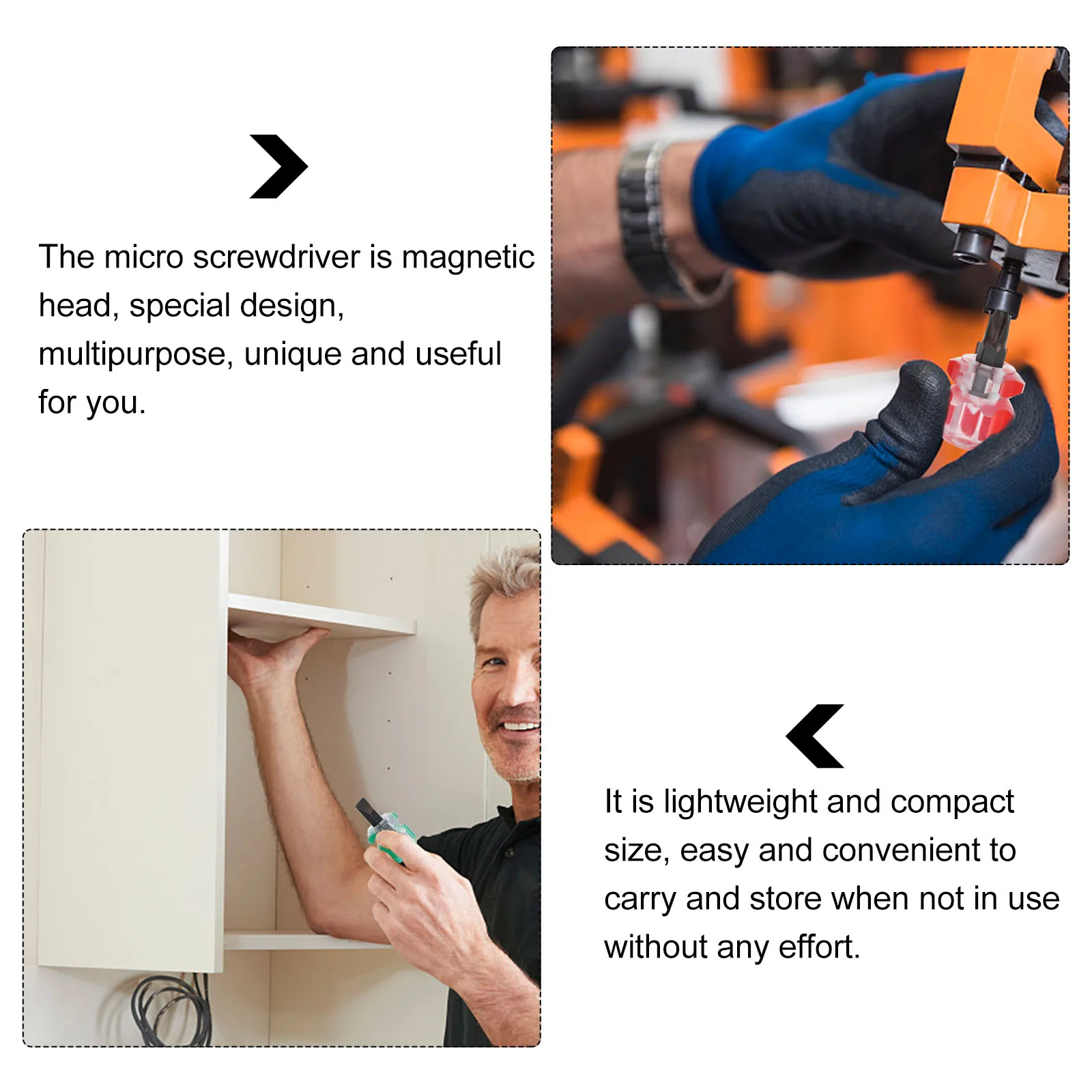 The micro screwdriver is magnetic head, special design, multipurpose, unique and useful for you.

It is lightweight and compact size, easy and convenient to carry and store when not in use without any effort.