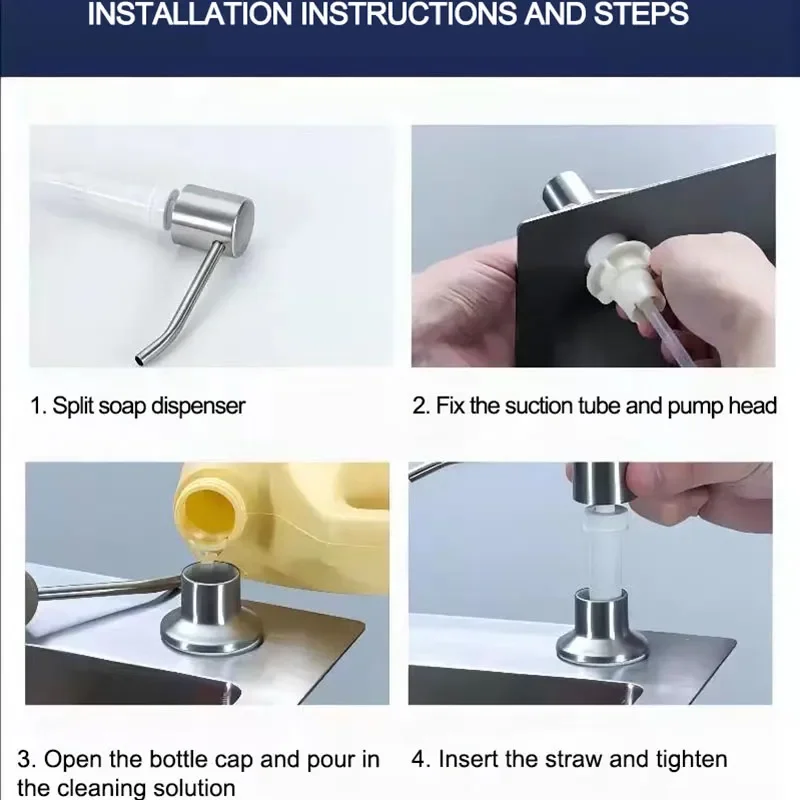 INSTALLATION INSTRUCTIONS AND STEPS

1. Split soap dispenser

2. Fix the suction tube and pump head

3. Open the bottle cap and pour in the cleaning solution

4. Insert the straw and tighten