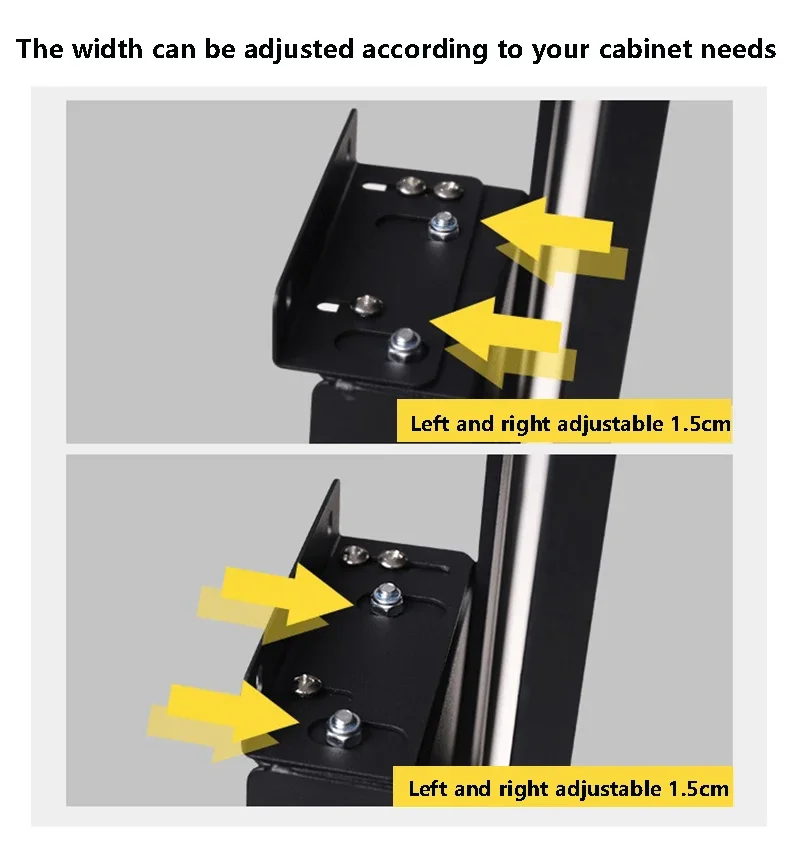 The width can be adjusted according to your cabinet needs

Left and right adjustable 1.5cm

Left and right adjustable 1.5cm