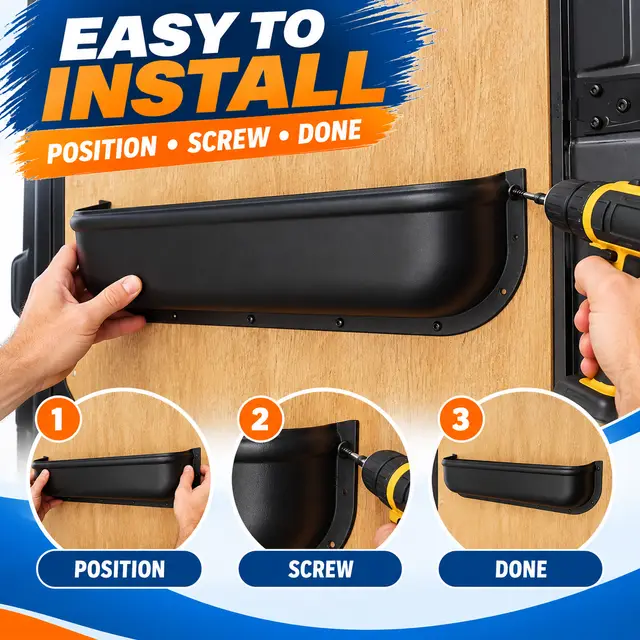 EASY TO INSTALL

POSITION • SCREW • DONE

1

POSITION

2

SCREW

3

DONE