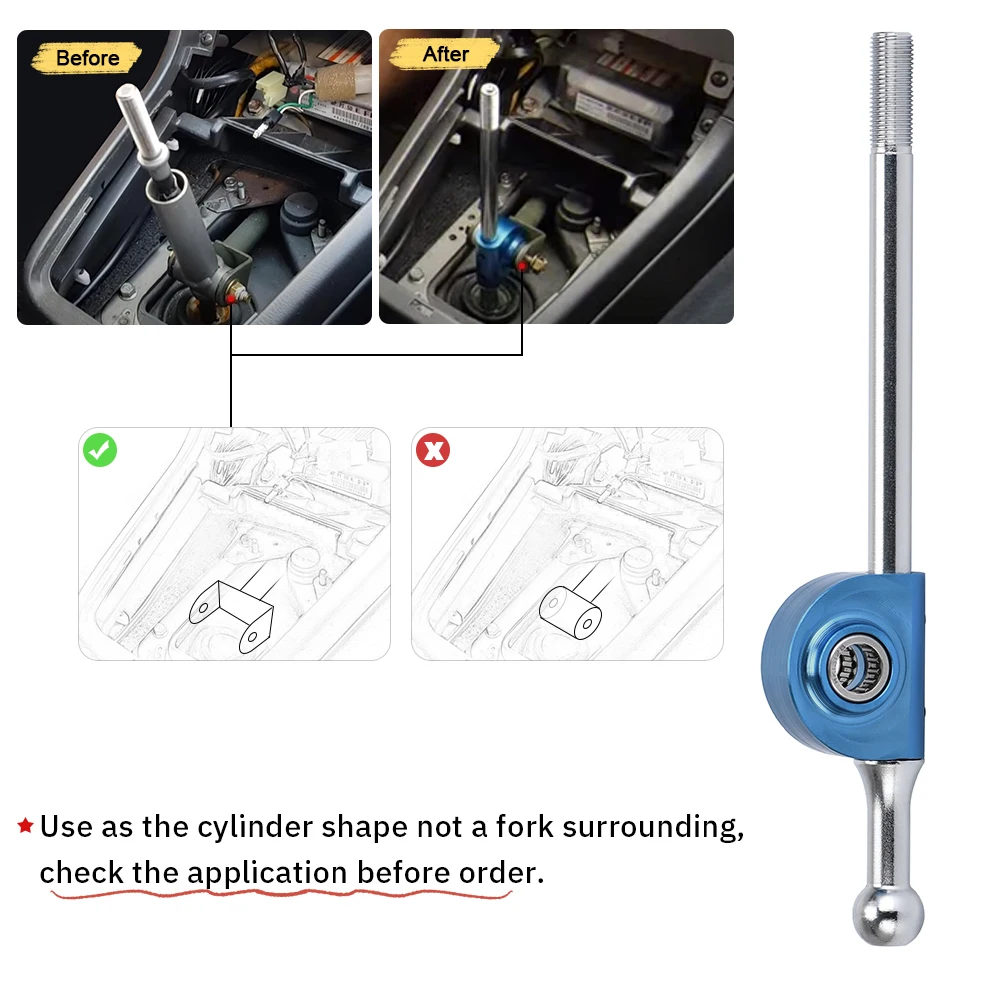 Before

After

★ Use as the cylinder shape not a fork surrounding, check the application before order.