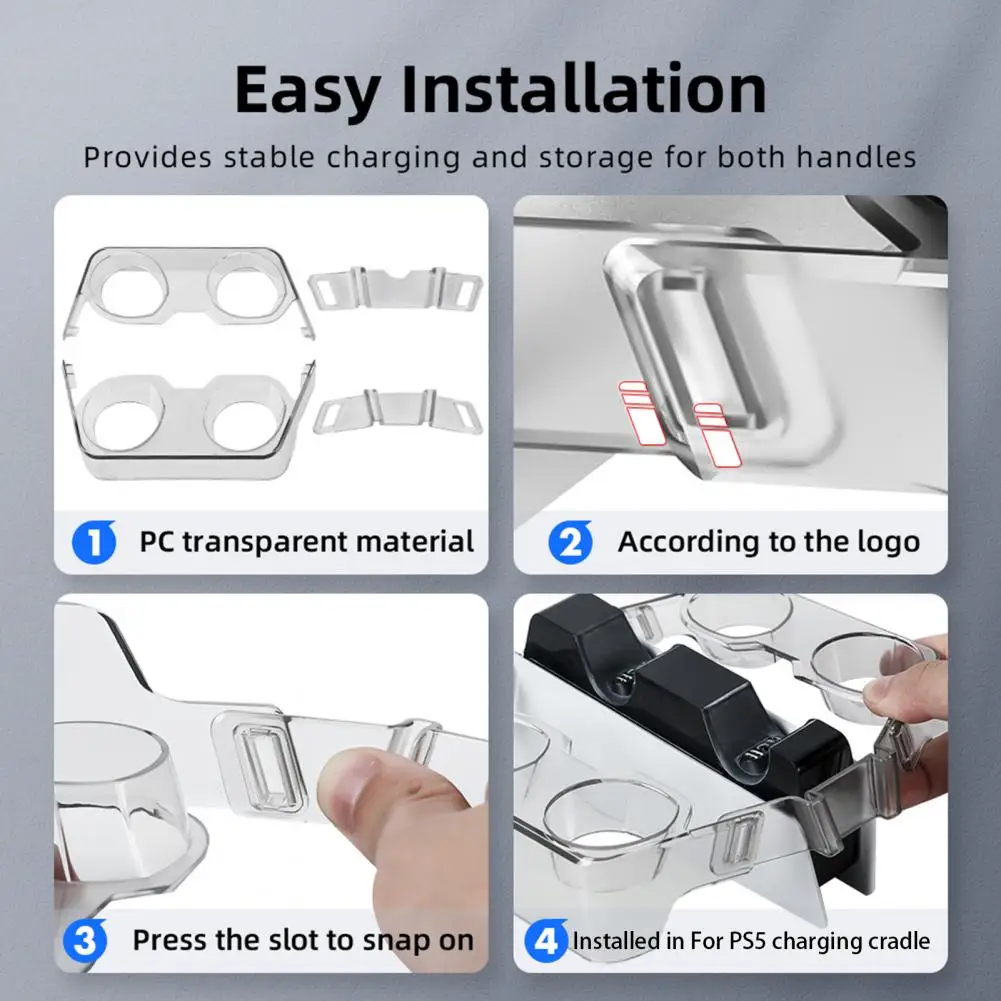 Easy Installation

Provides stable charging and storage for both handles

1 PC transparent material

2 According to the logo

3 Press the slot to snap on

4 Installed in For PS5 charging cradle