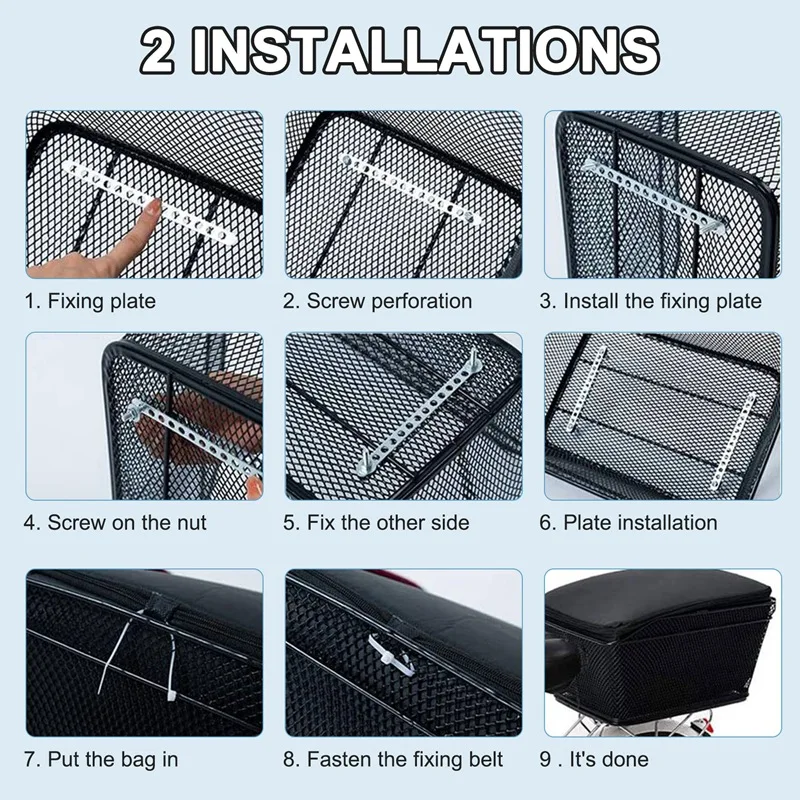 2 INSTALLATIONS

1. Fixing plate

2. Screw perforation

3. Install the fixing plate

4. Screw on the nut

5. Fix the other side

6. Plate installation

7. Put the bag in

8. Fasten the fixing belt

9 . It's done