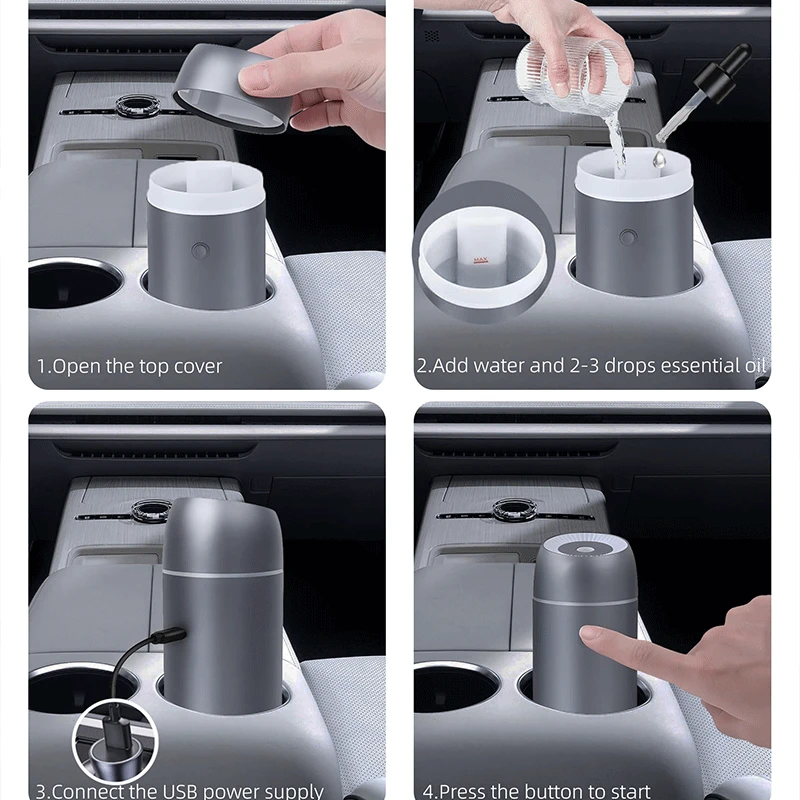 1.Open the top cover

MAX

2.Add water and 2-3 drops essential oil

3.Connect the USB power supply

4.Press the button to start