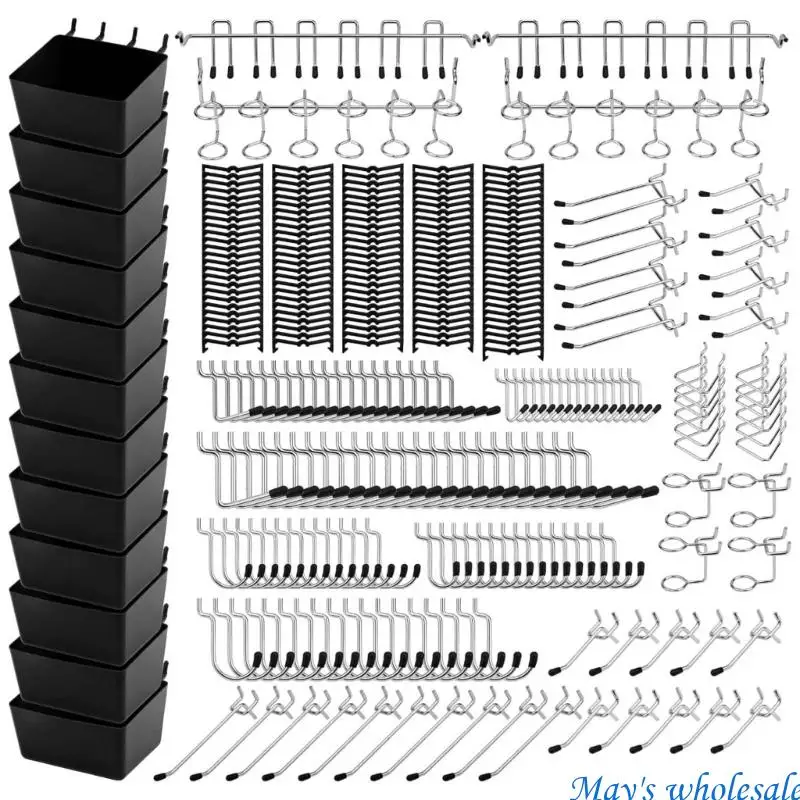 May's wholesale