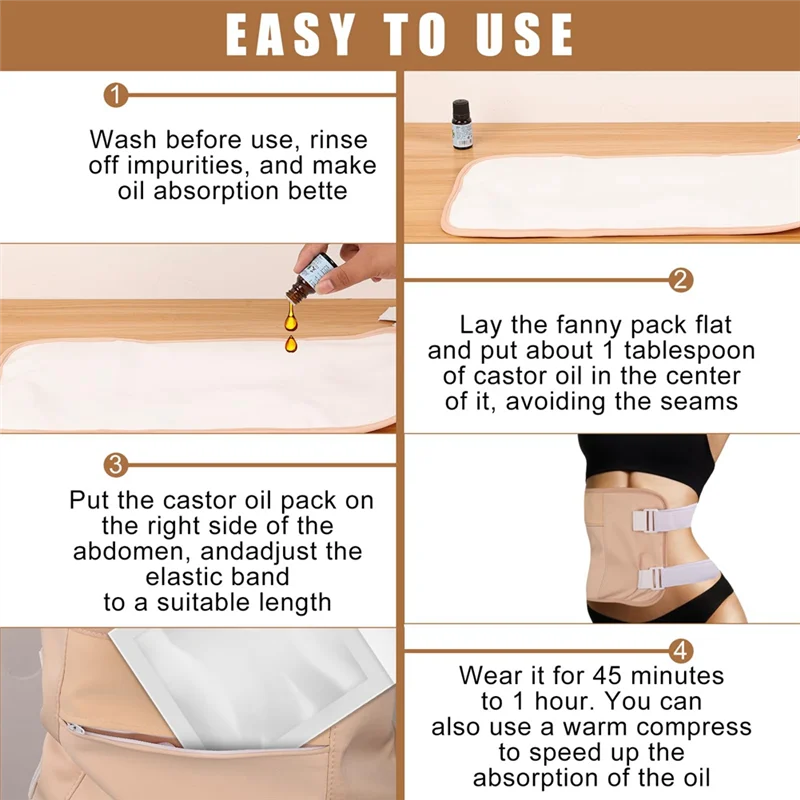 EASY TO USE

1

Wash before use, rinse off impurities, and make oil absorption bette

2

Lay the fanny pack flat and put about 1 tablespoon of castor oil in the center of it, avoiding the seams

3

Put the castor oil pack on the right side of the abdomen, andadjust the elastic band to a suitable length

4

Wear it for 45 minutes to 1 hour. You can also use a warm compress to speed up the absorption of the oil