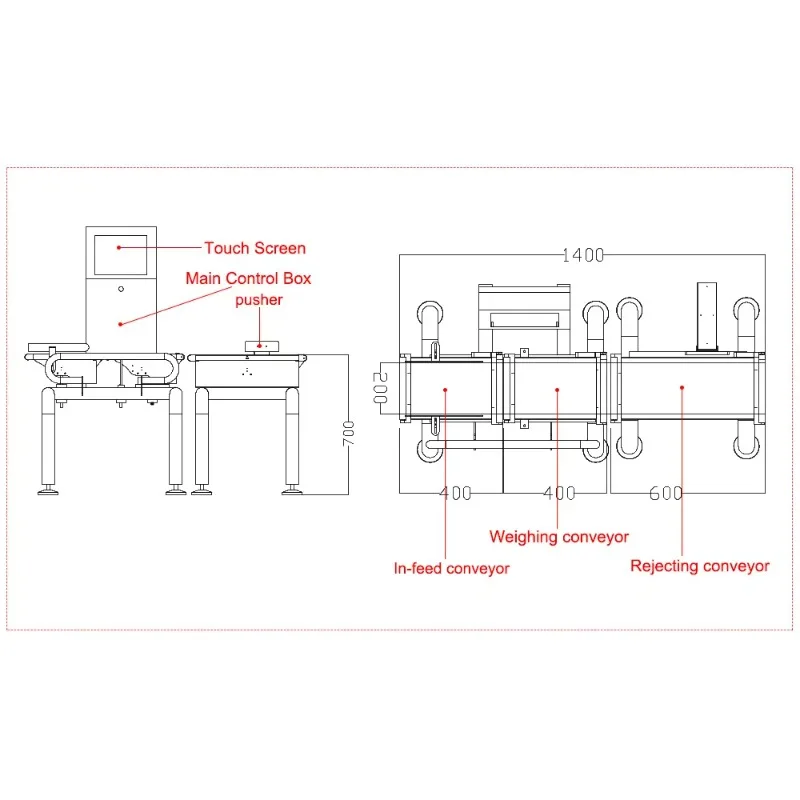 Touch Screen

Main Control Box

pusher

700

1400

200

400

400

600

Weighing conveyor

In-feed conveyor

Rejecting conveyor