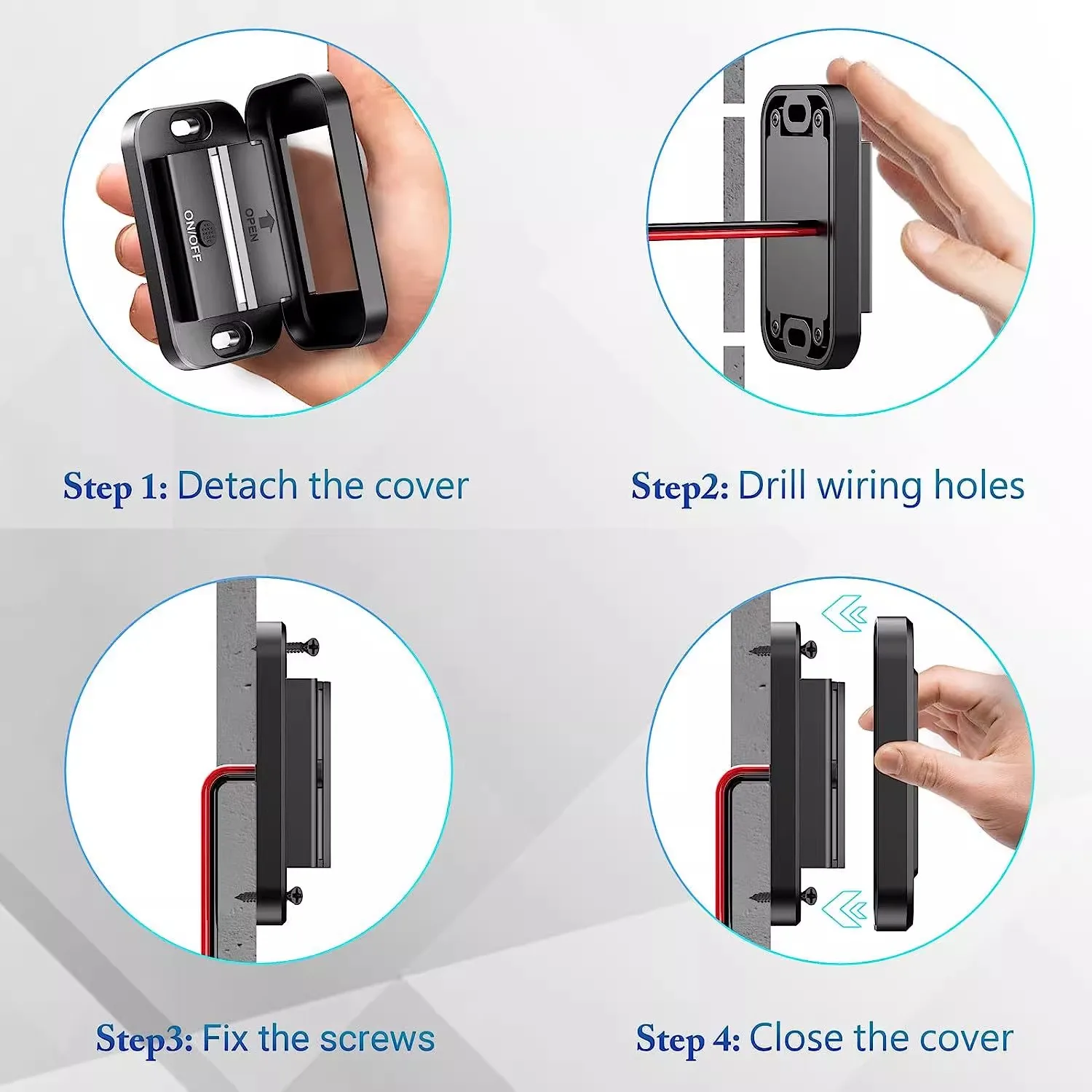 ON/OFF

OPEN

Step 1: Detach the cover

Step2: Drill wiring holes

Step3: Fix the screws

Step 4: Close the cover