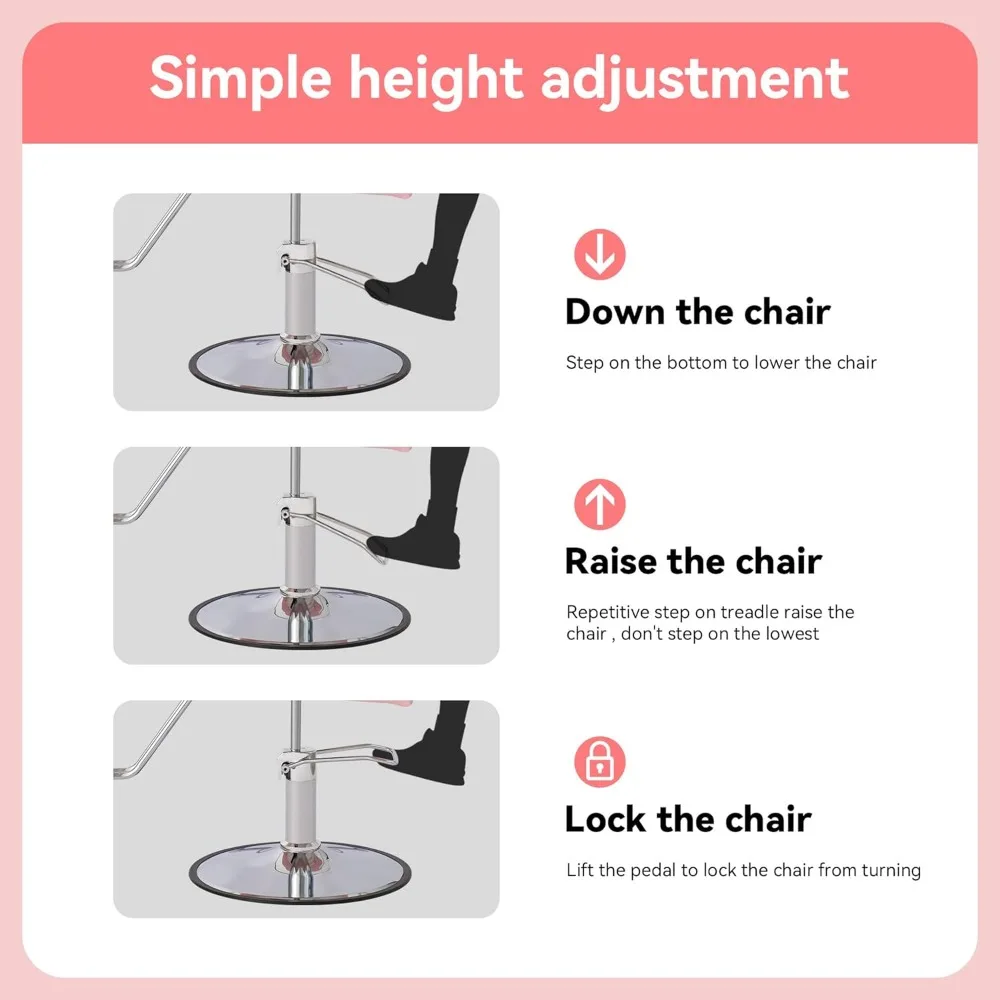 Simple height adjustment

Down the chair

Step on the bottom to lower the chair

Raise the chair

Repetitive step on treadle raise the chair , don't step on the lowest

Lock the chair

Lift the pedal to lock the chair from turning