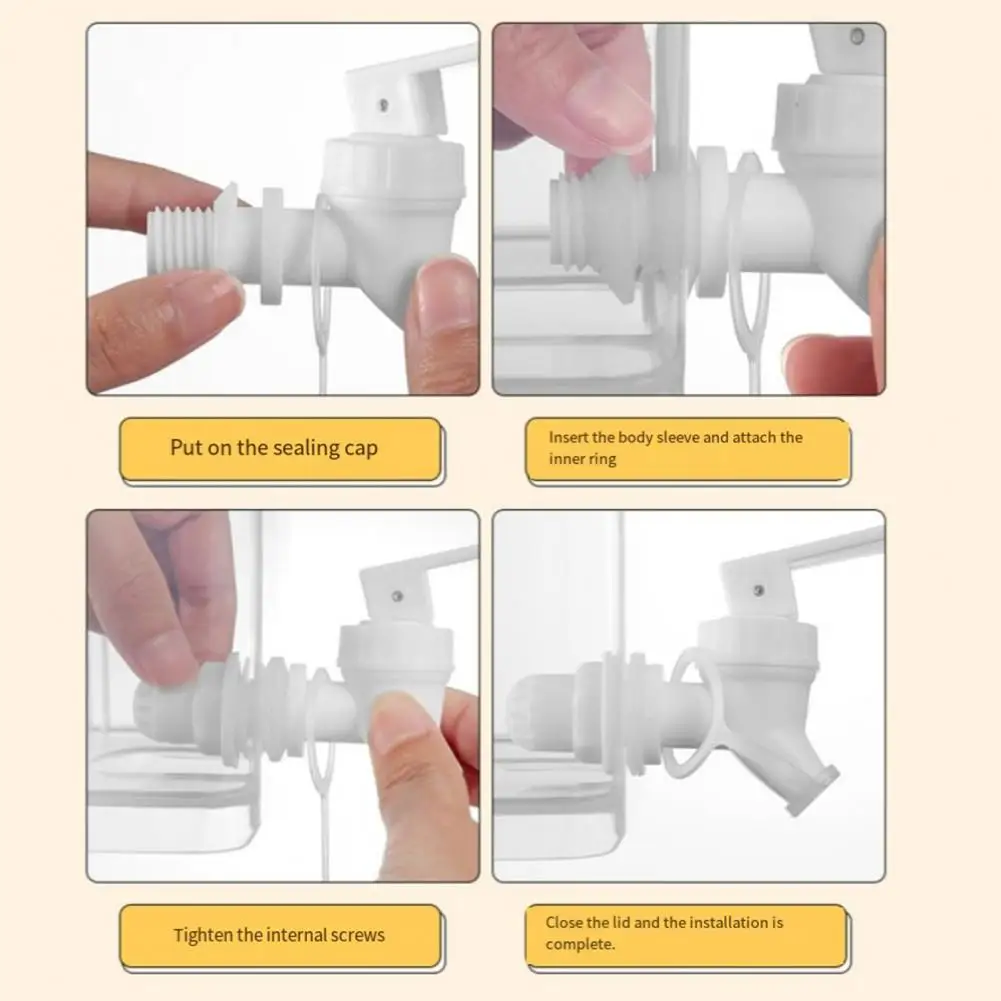 Put on the sealing cap

Insert the body sleeve and attach the inner ring

Tighten the internal screws

Close the lid and the installation is complete.