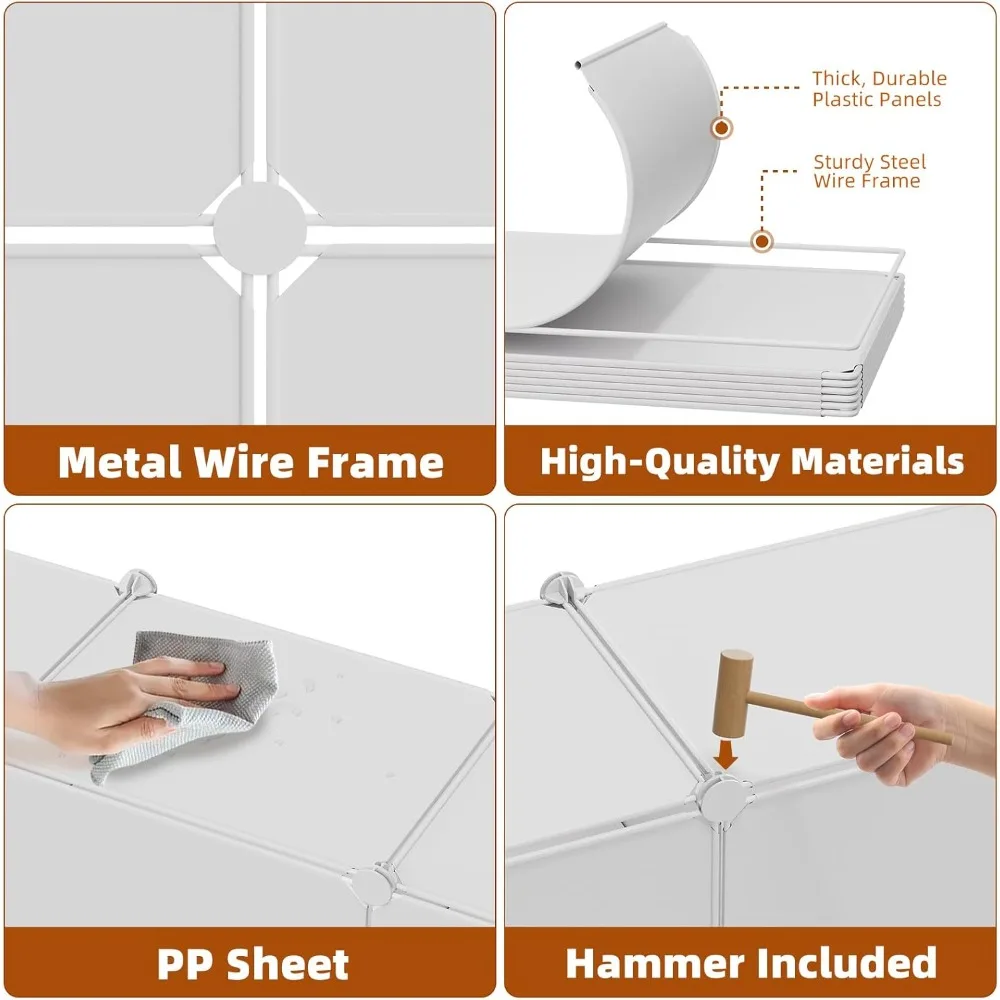 Metal Wire Frame

Thick, Durable Plastic Panels

Sturdy Steel Wire Frame

High-Quality Materials

PP Sheet

Hammer Included