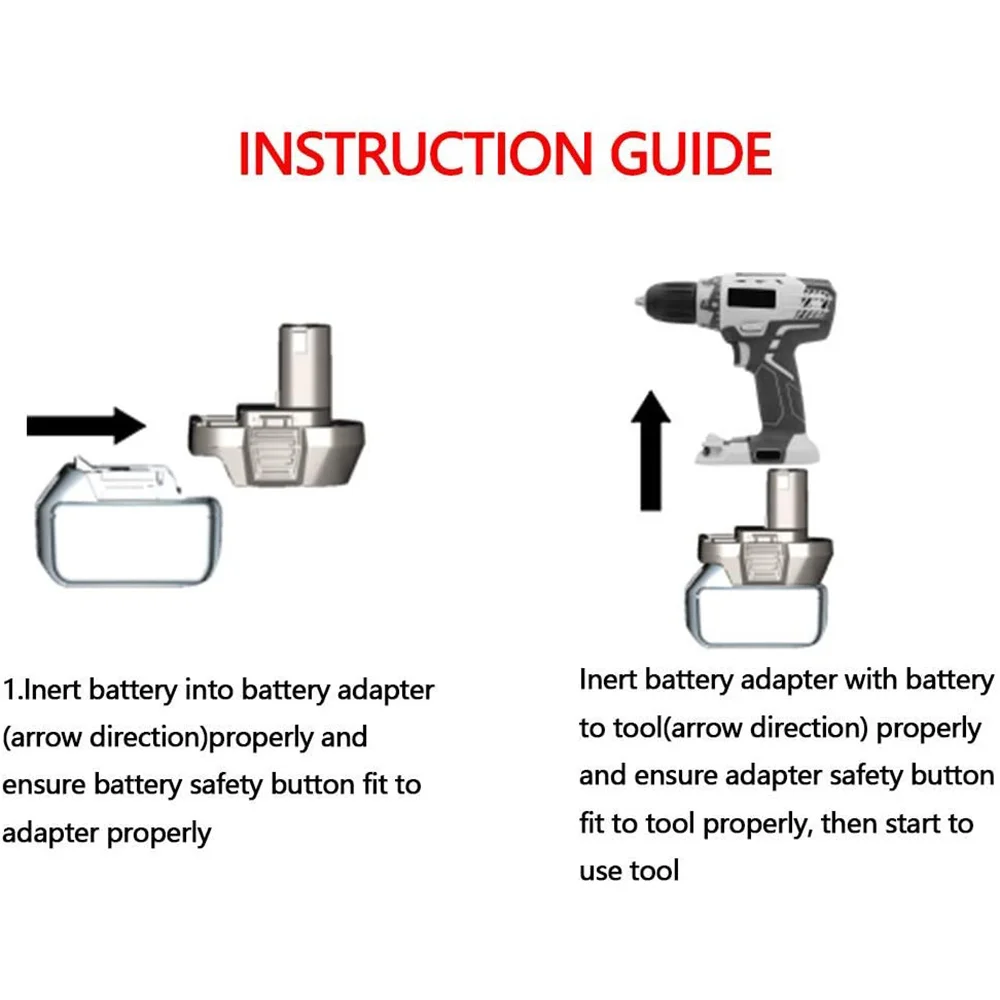 INSTRUCTION GUIDE

1.Inert battery into battery adapter (arrow direction)properly and ensure battery safety button fit to adapter properly

Inert battery adapter with battery to tool(arrow direction) properly and ensure adapter safety button fit to tool properly, then start to use tool