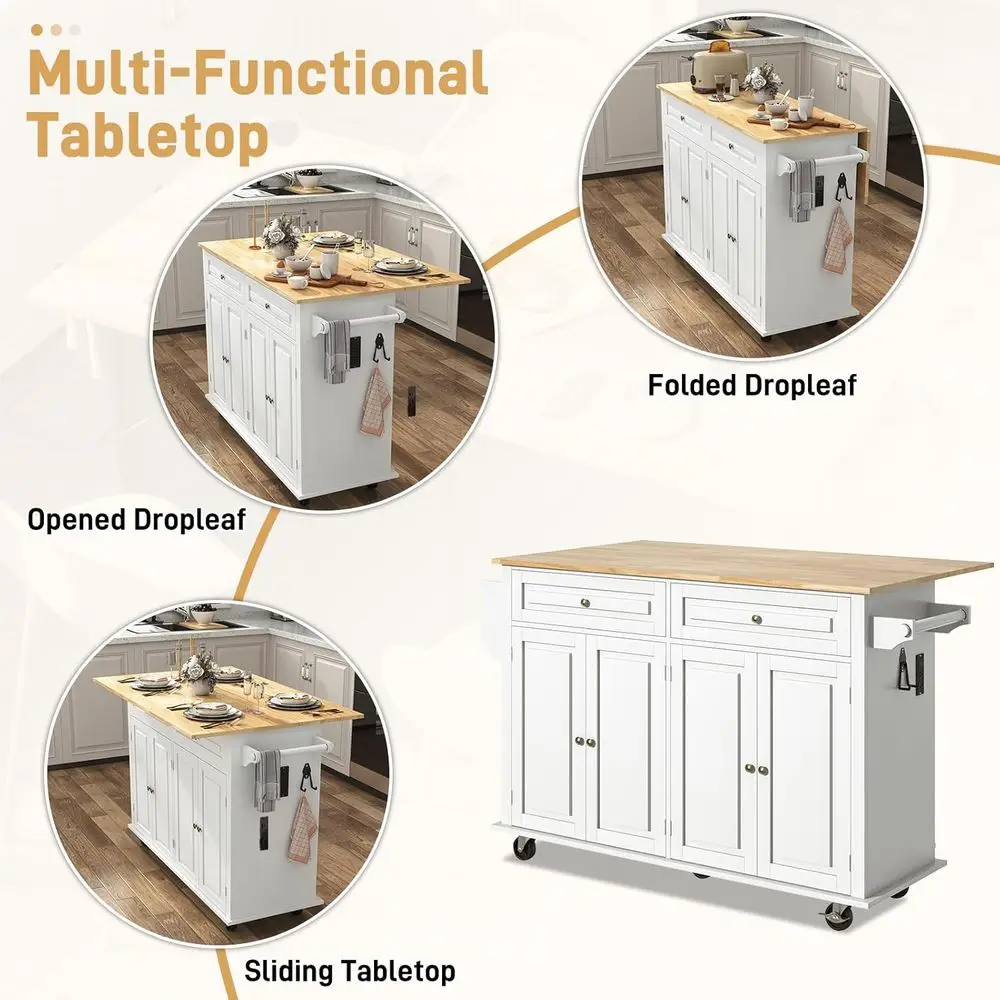 Multi-Functional Tabletop

Folded Dropleaf

Opened Dropleaf

Sliding Tabletop