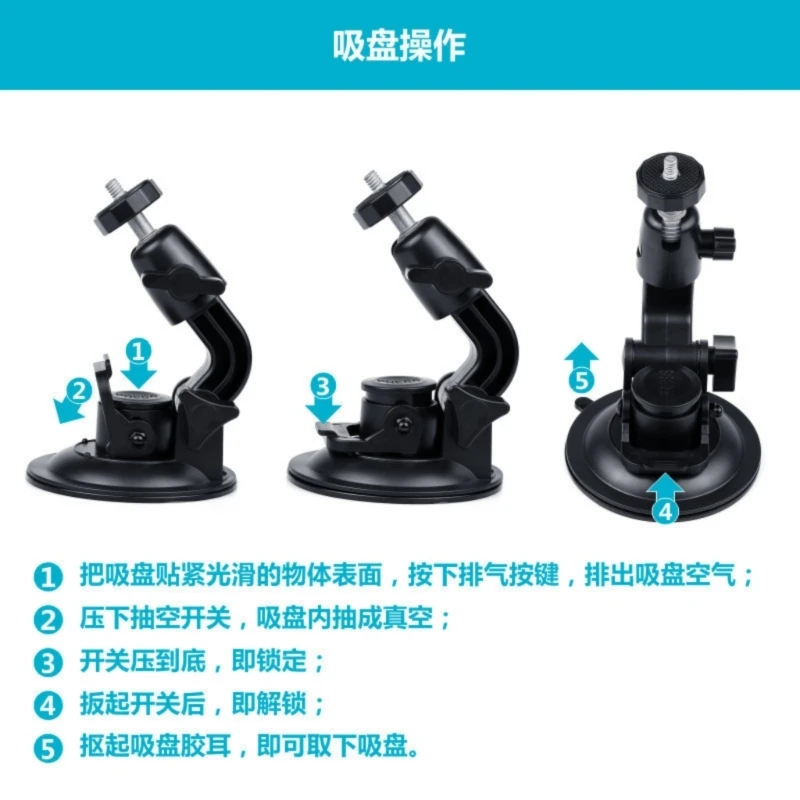 吸盘操作

1
2
3
5
4

1 把吸盘贴紧光滑的物体表面，按下排气按键，排出吸盘空气；
2 压下抽空开关，吸盘内抽成真空；
3 开关压到底，即锁定；
4 扳起开关后，即解锁；
5 抠起吸盘胶耳，即可取下吸盘。