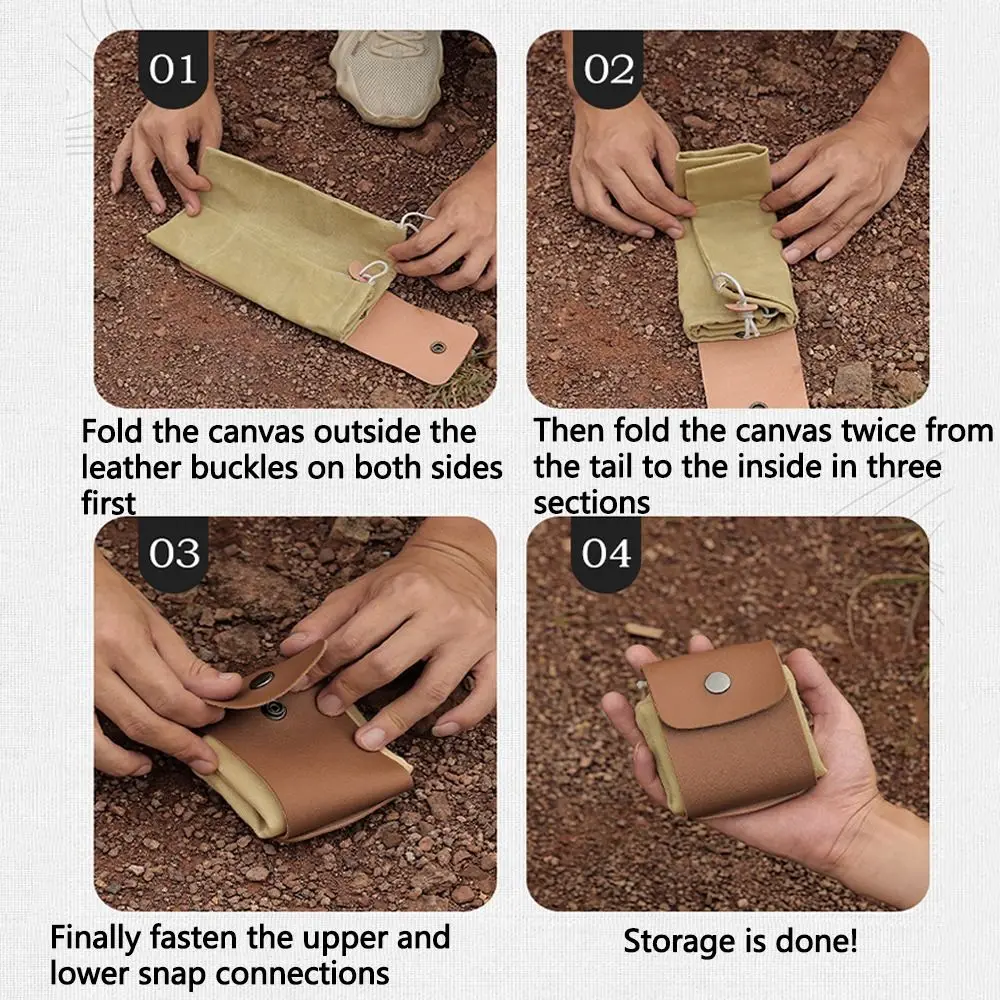 01

Fold the canvas outside the leather buckles on both sides first

02

Then fold the canvas twice from the tail to the inside in three sections

03

Finally fasten the upper and lower snap connections

04

Storage is done!