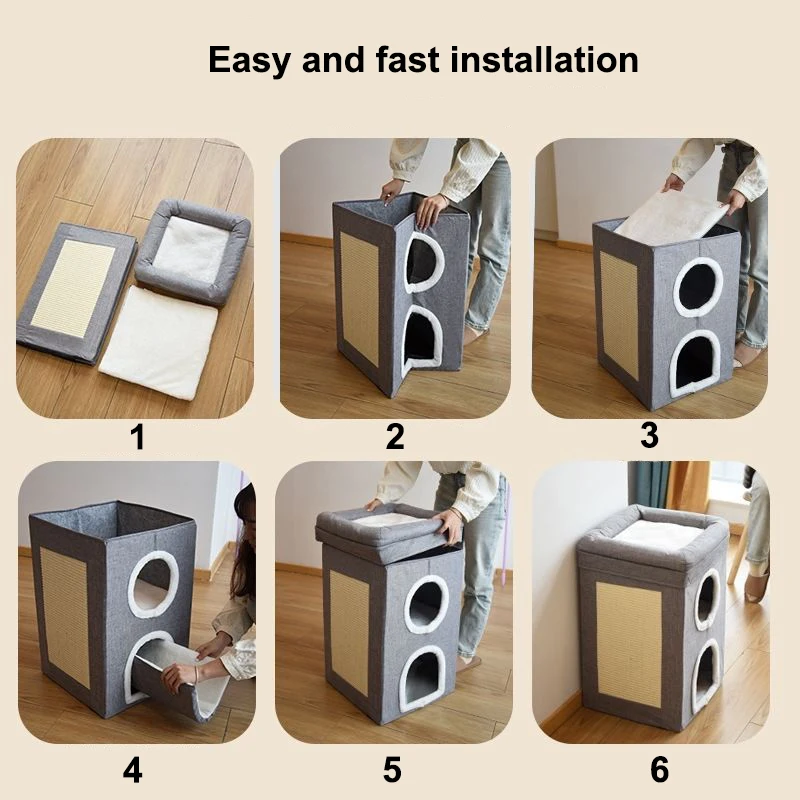 Easy and fast installation

1

2

3

4

5

6