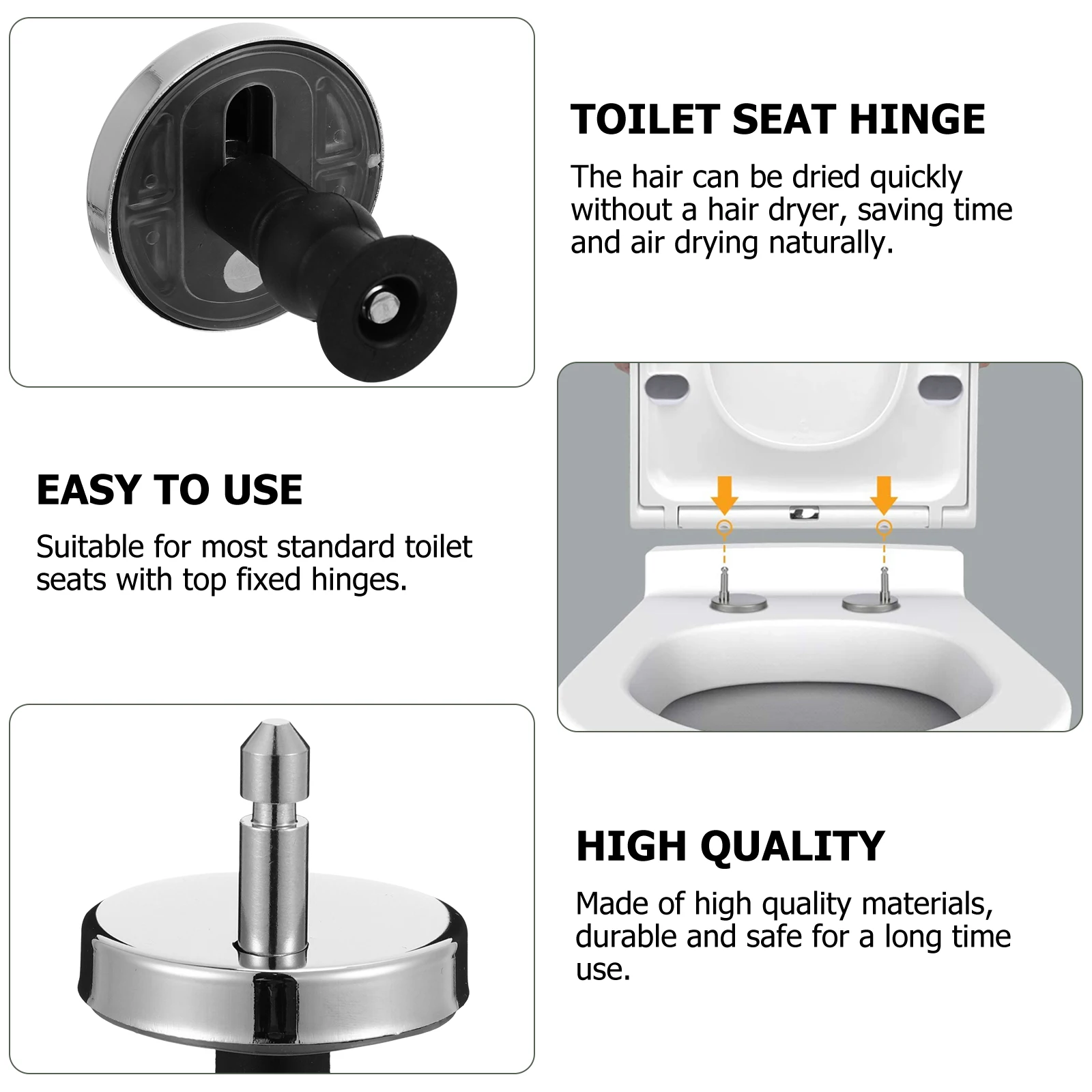 TOILET SEAT HINGE

The hair can be dried quickly without a hair dryer, saving time and air drying naturally.

EASY TO USE

Suitable for most standard toilet seats with top fixed hinges.

HIGH QUALITY

Made of high quality materials, durable and safe for a long time use.