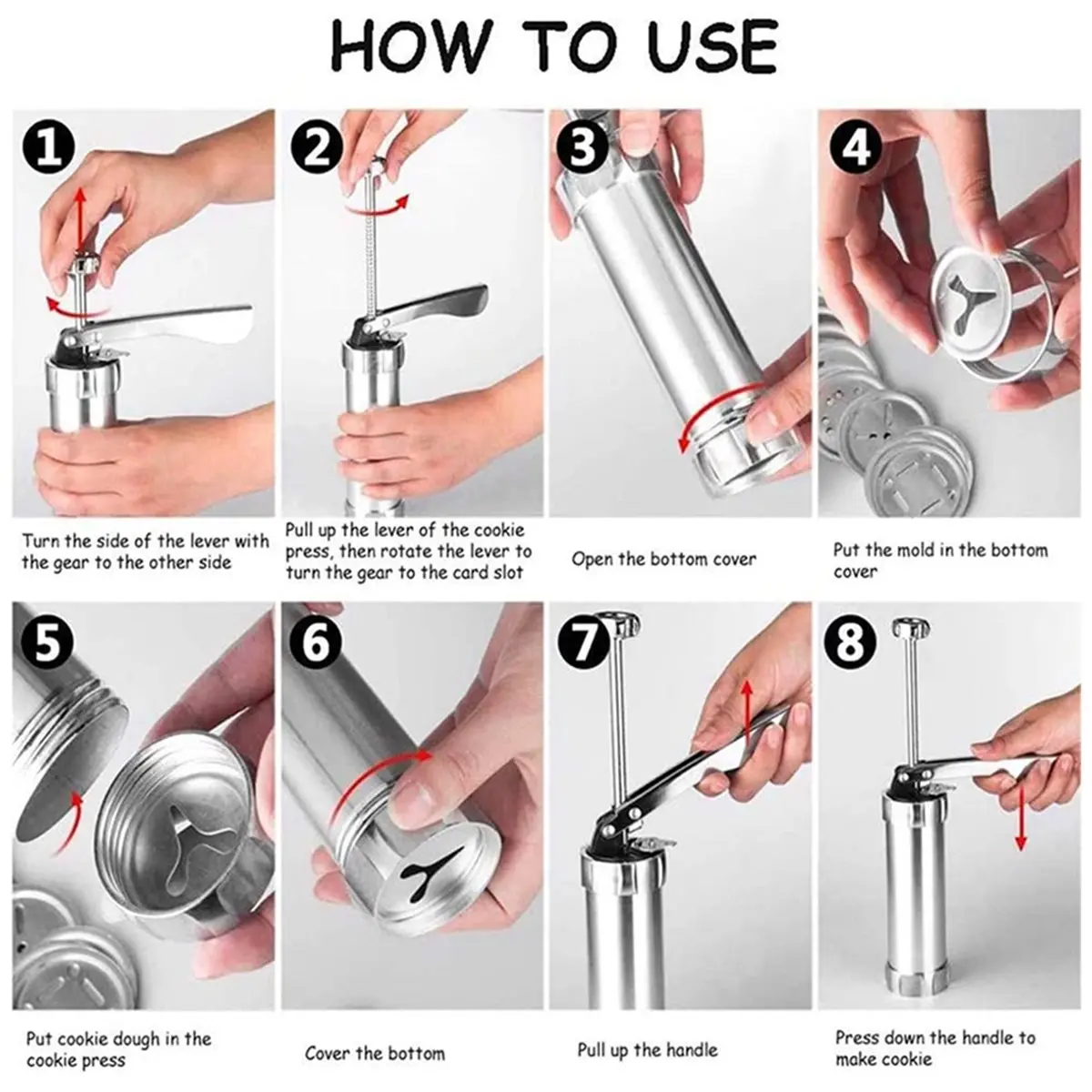 HOW TO USE

1

Turn the side of the lever with the gear to the other side

2

Pull up the lever of the cookie press, then rotate the lever to turn the gear to the card slot

3

Open the bottom cover

4

Put the mold in the bottom cover

5

Put cookie dough in the cookie press

6

Cover the bottom

7

Pull up the handle

8

Press down the handle to make cookie