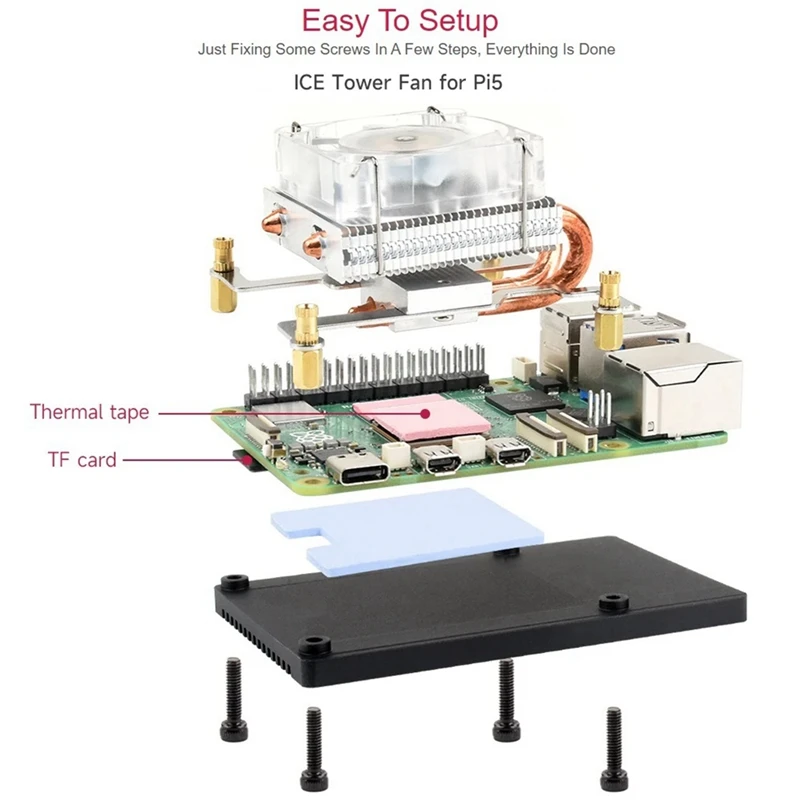 Easy To Setup
Just Fixing Some Screws In A Few Steps, Everything Is Done

ICE Tower Fan for Pi5

Thermal tape

TF card