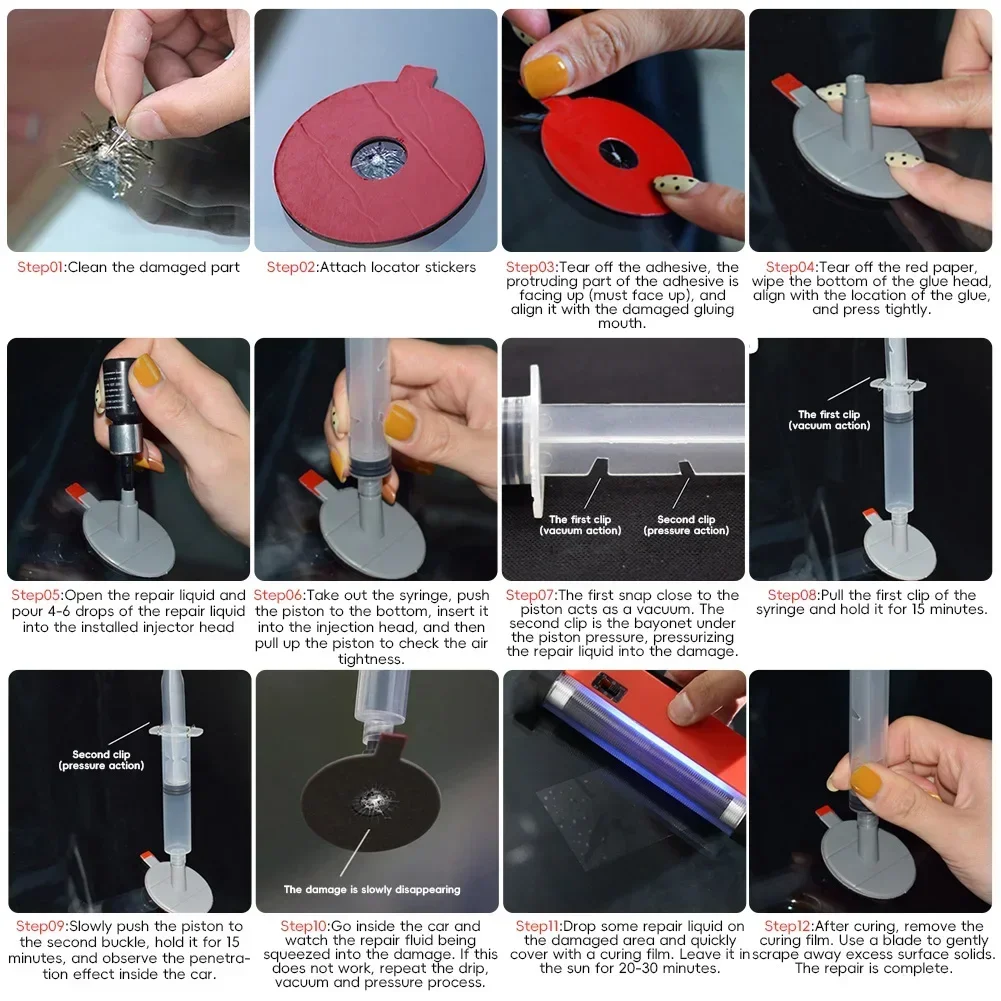 Step01:Clean the damaged part

Step02:Attach locator stickers

Step03:Tear off the adhesive, the protruding part of the adhesive is facing up (must face up), and align it with the damaged gluing mouth.

Step04:Tear off the red paper, wipe the bottom of the glue head, align with the location of the glue, and press tightly.

Step05:Open the repair liquid and pour 4-6 drops of the repair liquid into the installed injector head

Step06:Take out the syringe, push the piston to the bottom, insert it into the injection head, and then pull up the piston to check the air tightness.

The first clip (vacuum action)

Second clip (pressure action)

Step07:The first snap close to the piston acts as a vacuum. The second clip is the bayonet under the piston pressure, pressurizing the repair liquid into the damage.

The first clip (vacuum action)

Step08:Pull the first clip of the syringe and hold it for 15 minutes.

Second clip (pressure action)

Step09:Slowly push the piston to the second buckle, hold it for 15 minutes, and observe the penetration effect inside the car.

The damage is slowly disappearing

Step10:Go inside the car and watch the repair fluid being squeezed into the damage. If this does not work, repeat the drip, vacuum and pressure process.

Step11:Drop some repair liquid on the damaged area and quickly cover with a curing film. Leave it in the sun for 20-30 minutes.

Step12:After curing, remove the curing film. Use a blade to gently scrape away excess surface solids. The repair is complete.