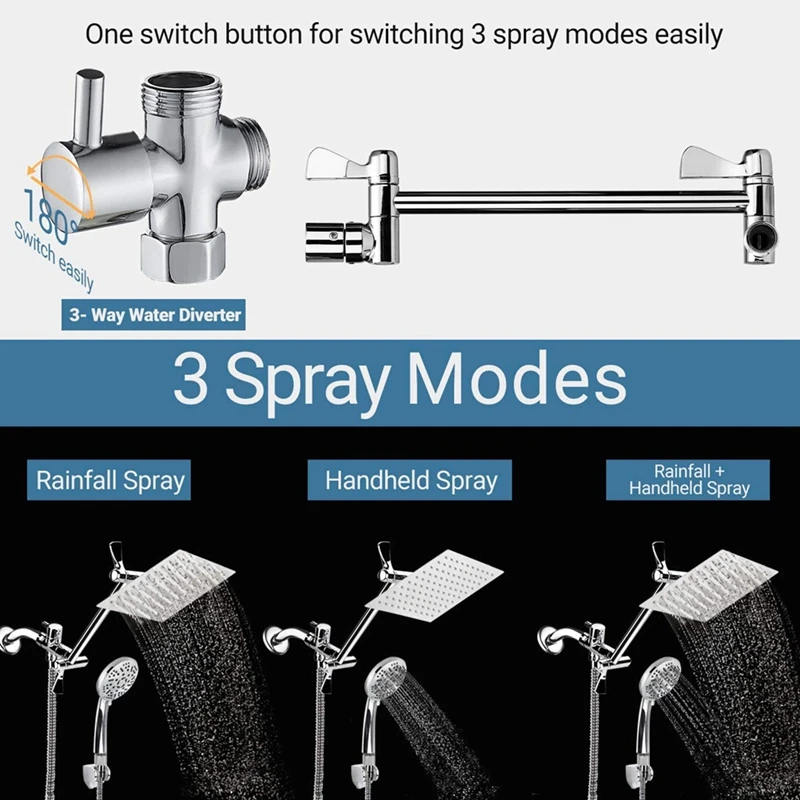 One switch button for switching 3 spray modes easily

180°
Switch easily

3- Way Water Diverter

3 Spray Modes

Rainfall Spray

Handheld Spray

Rainfall + Handheld Spray