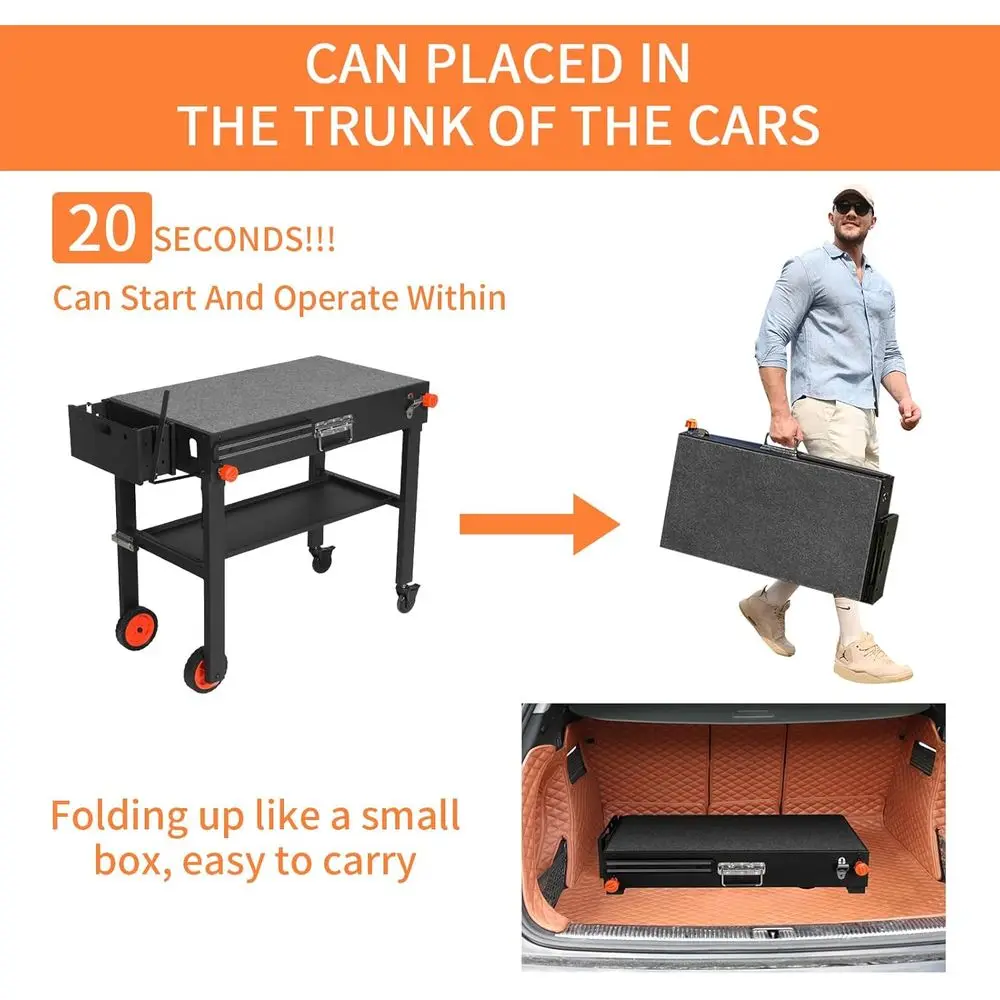 CAN PLACED IN THE TRUNK OF THE CARS

20 SECONDS!!!

Can Start And Operate Within

Folding up like a small box, easy to carry