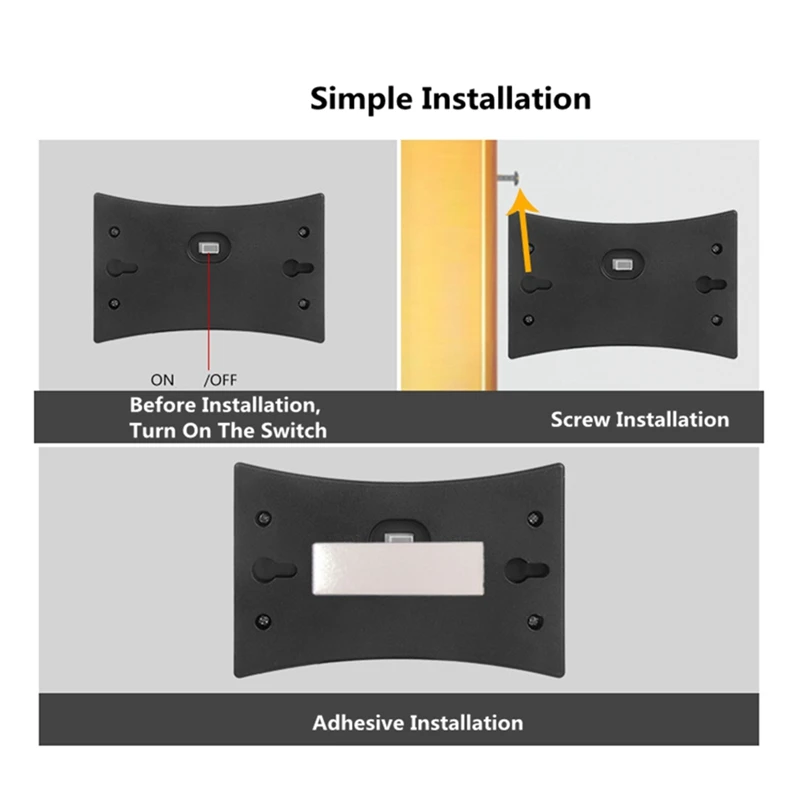 Simple Installation

ON /OFF

Before Installation,
Turn On The Switch

Screw Installation

Adhesive Installation