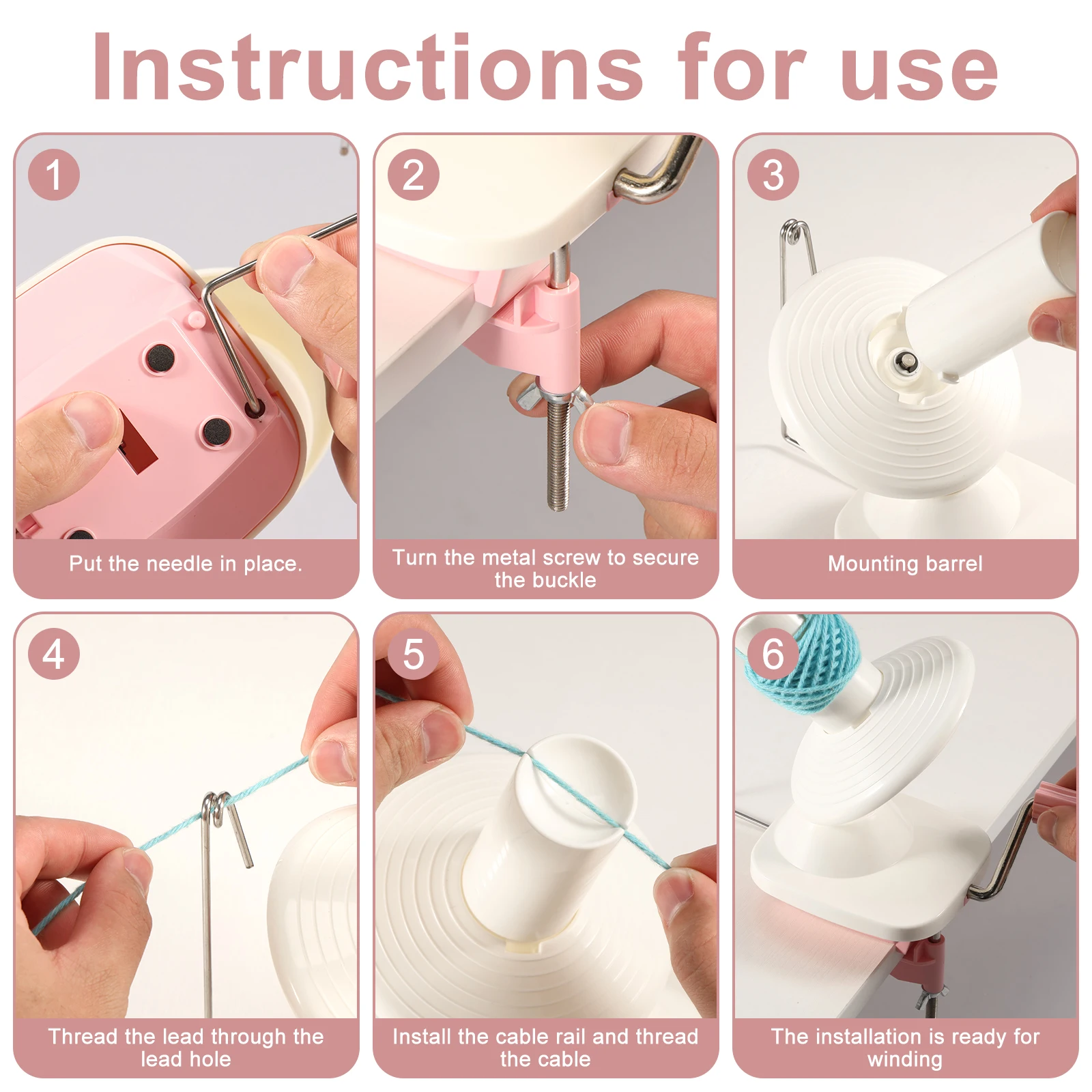 Instructions for use

1

Put the needle in place.

2

Turn the metal screw to secure the buckle

3

Mounting barrel

4

Thread the lead through the lead hole

5

Install the cable rail and thread the cable

6

The installation is ready for winding