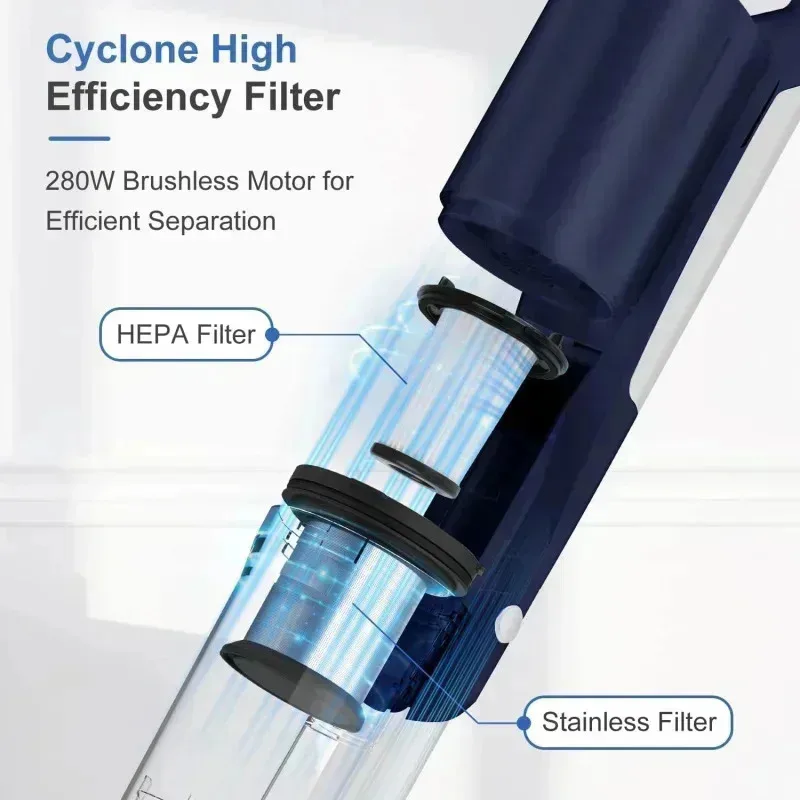 Cyclone High
Efficiency Filter

280W Brushless Motor for Efficient Separation

HEPA Filter

Stainless Filter