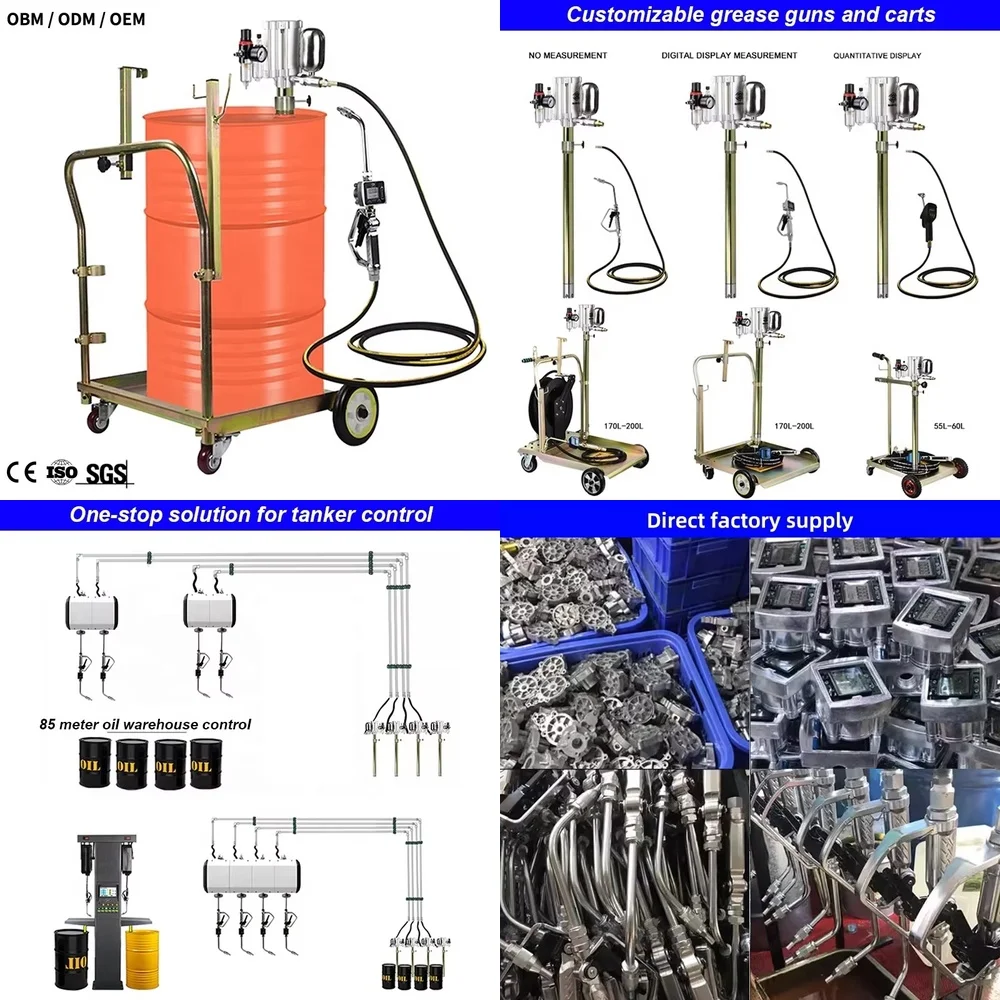 OBM / ODM / OEM

CE ISO SGS

Customizable grease guns and carts

NO MEASUREMENT

DIGITAL DISPLAY MEASUREMENT

QUANTITATIVE DISPLAY

170L-200L

170L-200L

55L-60L

One-stop solution for tanker control

85 meter oil warehouse control

OIL OIL OIL OIL

OIL

Direct factory supply