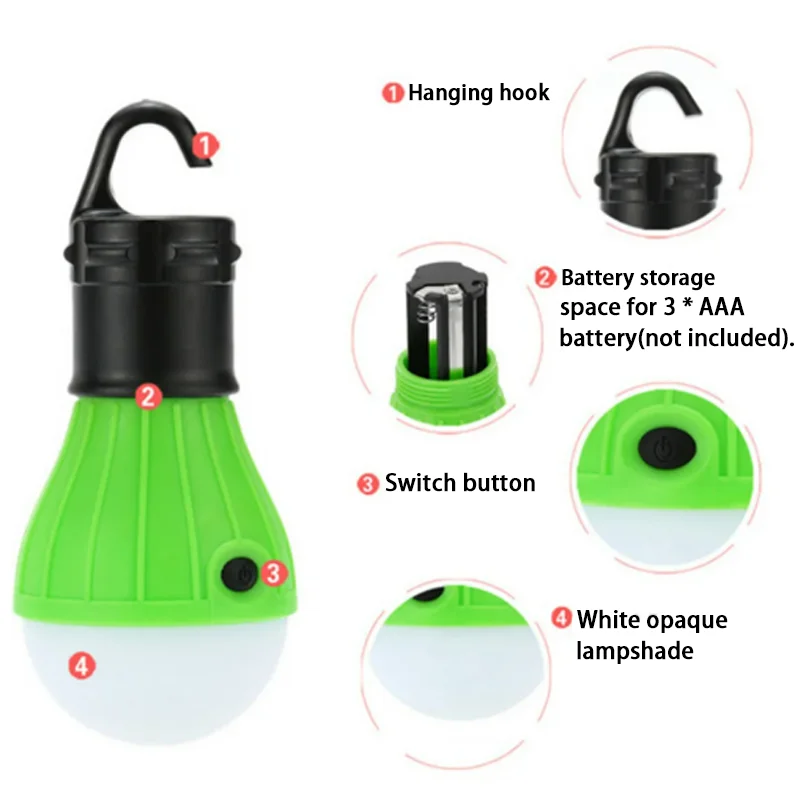 1
2
3
4

1 Hanging hook

2 Battery storage space for 3 * AAA battery(not included).

3 Switch button

4 White opaque lampshade