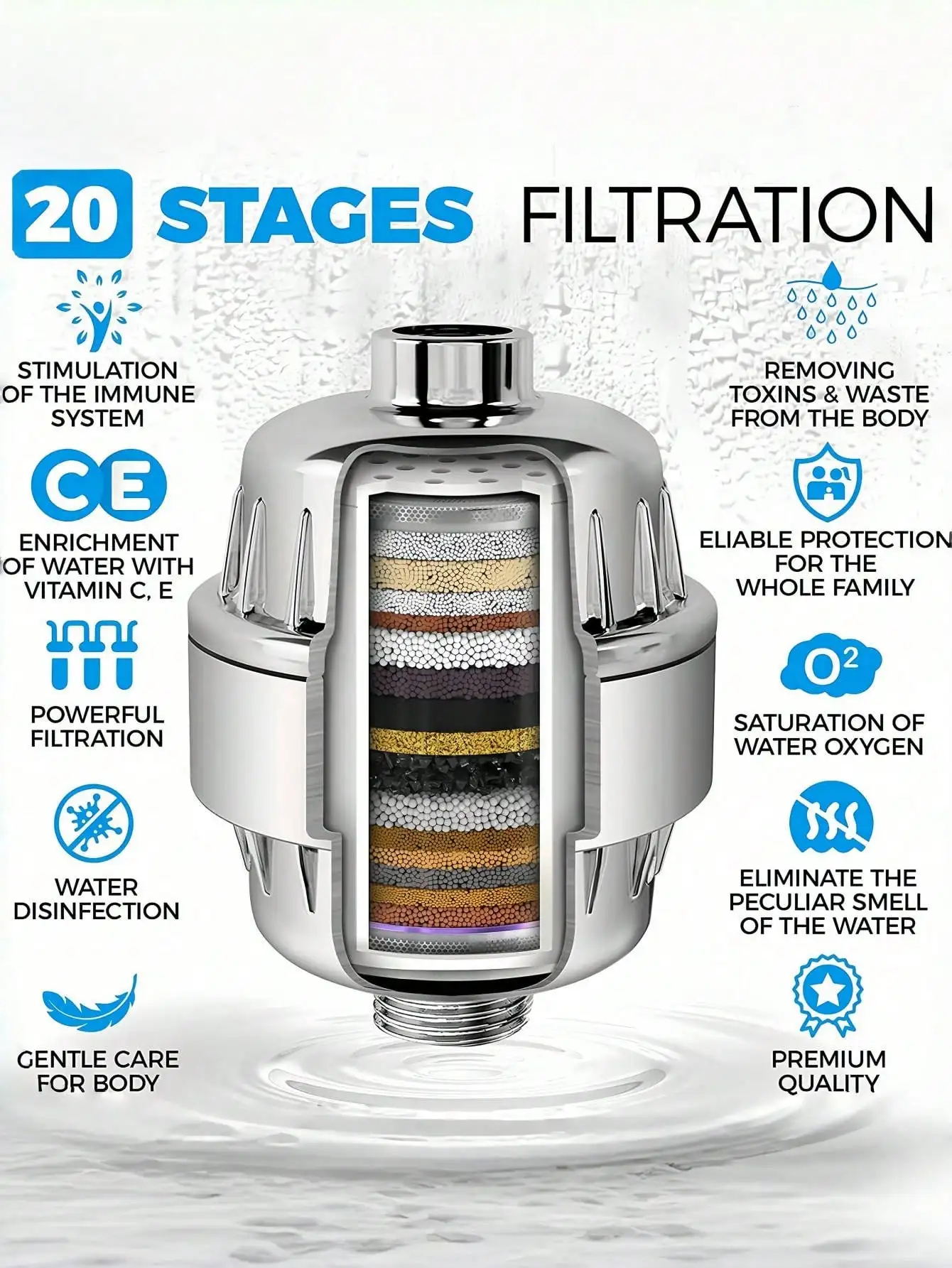 20 STAGES FILTRATION

STIMULATION OF THE IMMUNE SYSTEM

CE

ENRICHMENT OF WATER WITH VITAMIN C, E

POWERFUL FILTRATION

WATER DISINFECTION

GENTLE CARE FOR BODY

REMOVING TOXINS & WASTE FROM THE BODY

ELIABLE PROTECTION FOR THE WHOLE FAMILY

$O^2$

SATURATION OF WATER OXYGEN

ELIMINATE THE PECULIAR SMELL OF THE WATER

PREMIUM QUALITY