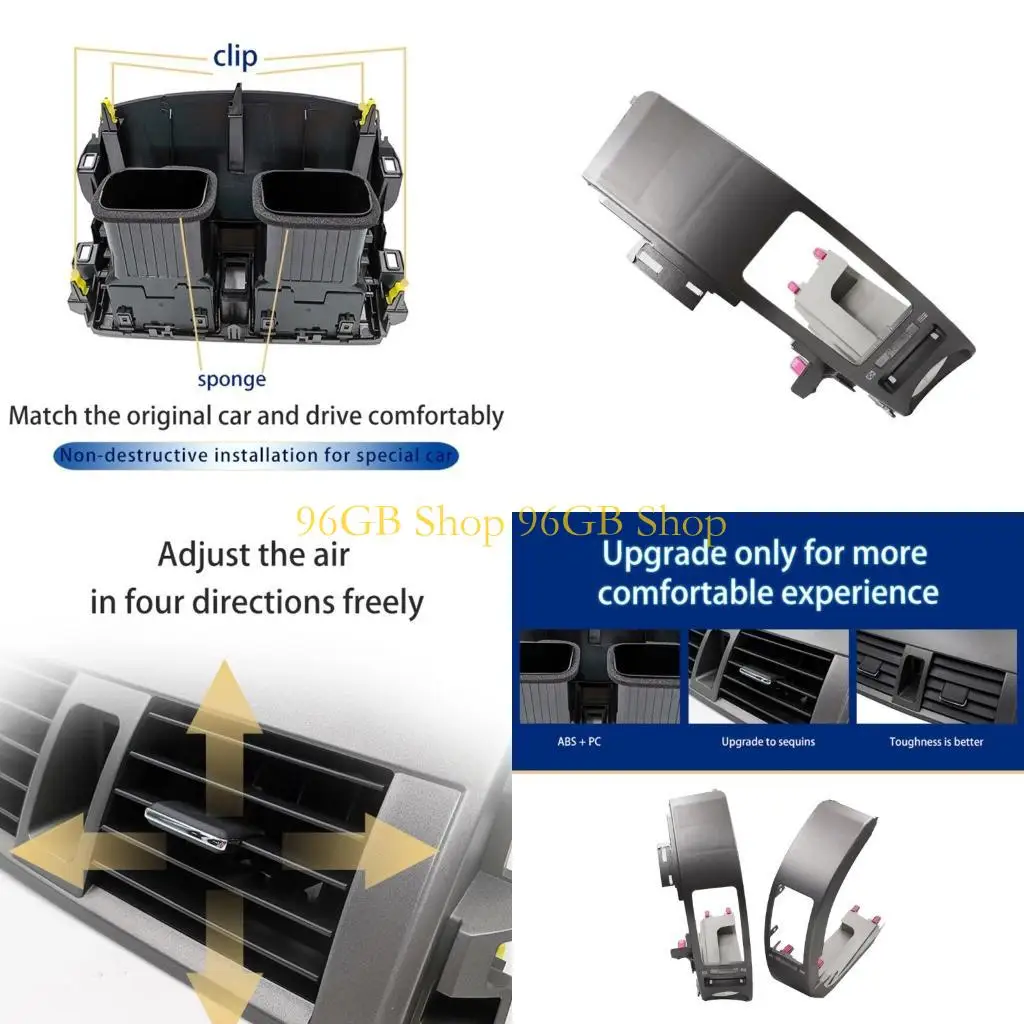 clip

sponge

Match the original car and drive comfortably

Non-destructive installation for special car

96GB Shop 96GB Shop

Adjust the air in four directions freely

Upgrade only for more comfortable experience

ABS + PC

Upgrade to sequins

Toughness is better