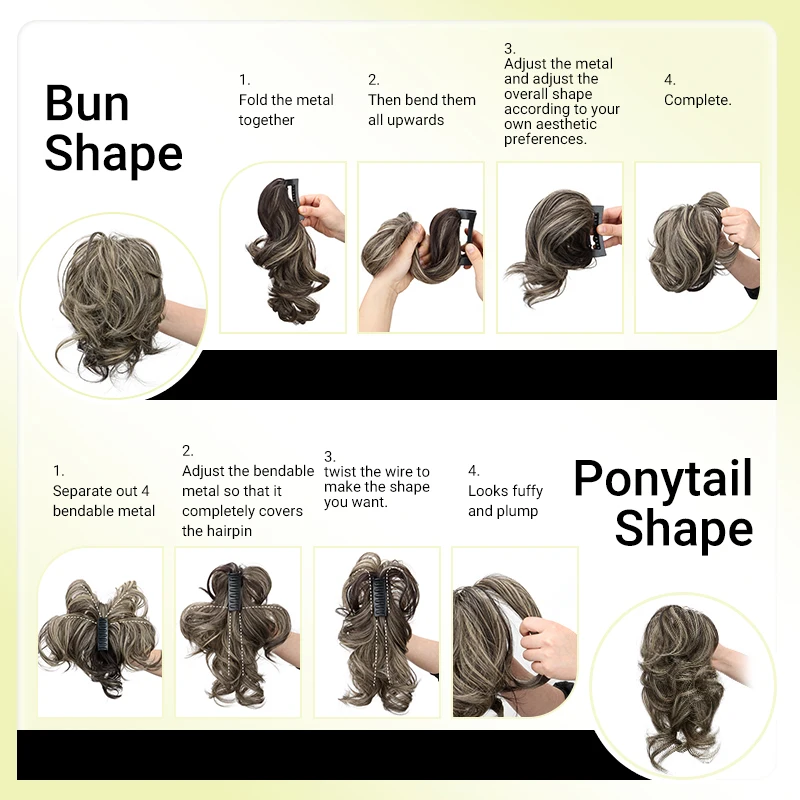 Bun Shape

1.
Fold the metal together

2.
Then bend them all upwards

3.
Adjust the metal and adjust the overall shape according to your own aesthetic preferences.

4.
Complete.

1.
Separate out 4 bendable metal

2.
Adjust the bendable metal so that it completely covers the hairpin

3.
twist the wire to make the shape you want.

4.
Looks fuffy and plump

Ponytail Shape