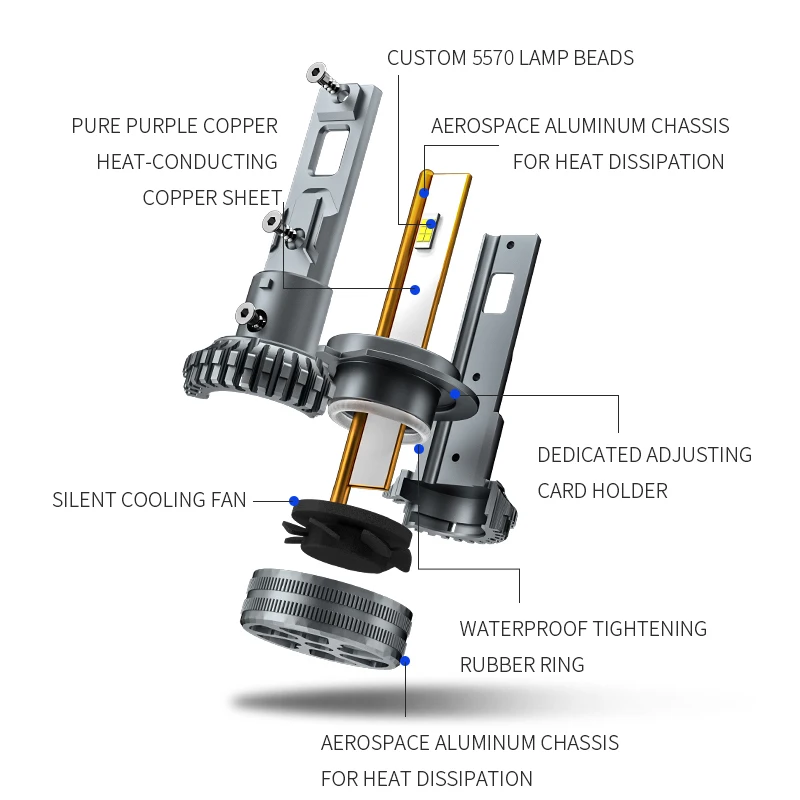 CUSTOM 5570 LAMP BEADS

PURE PURPLE COPPER HEAT-CONDUCTING COPPER SHEET

AEROSPACE ALUMINUM CHASSIS FOR HEAT DISSIPATION

DEDICATED ADJUSTING CARD HOLDER

SILENT COOLING FAN

WATERPROOF TIGHTENING RUBBER RING

AEROSPACE ALUMINUM CHASSIS FOR HEAT DISSIPATION