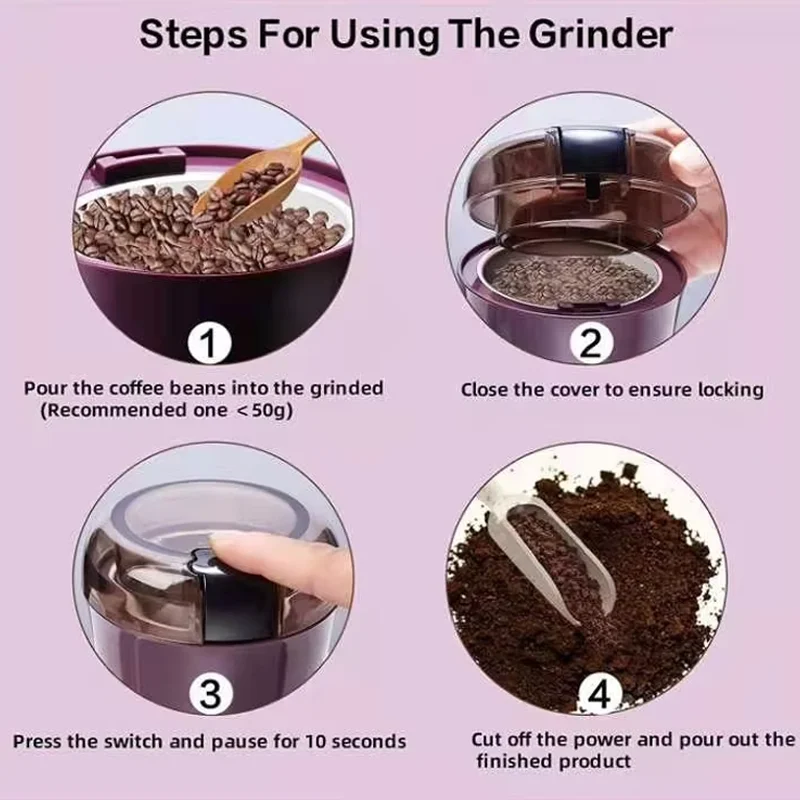 Steps For Using The Grinder

1

Pour the coffee beans into the grinded (Recommended one <50g)

2

Close the cover to ensure locking

3

Press the switch and pause for 10 seconds

4

Cut off the power and pour out the finished product