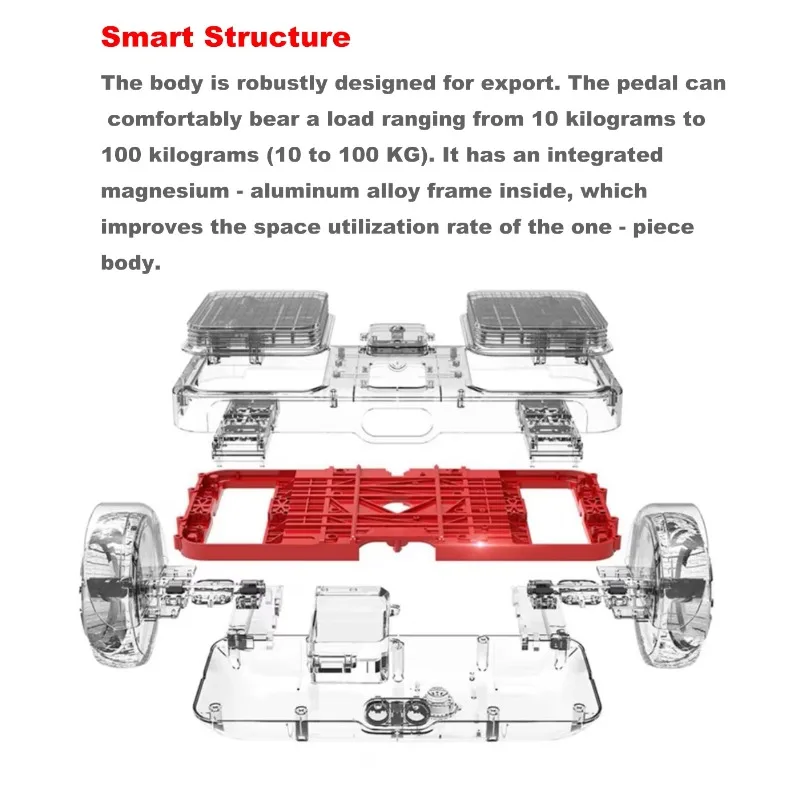 Smart Structure

The body is robustly designed for export. The pedal can comfortably bear a load ranging from 10 kilograms to 100 kilograms (10 to 100 KG). It has an integrated magnesium - aluminum alloy frame inside, which improves the space utilization rate of the one - piece body.