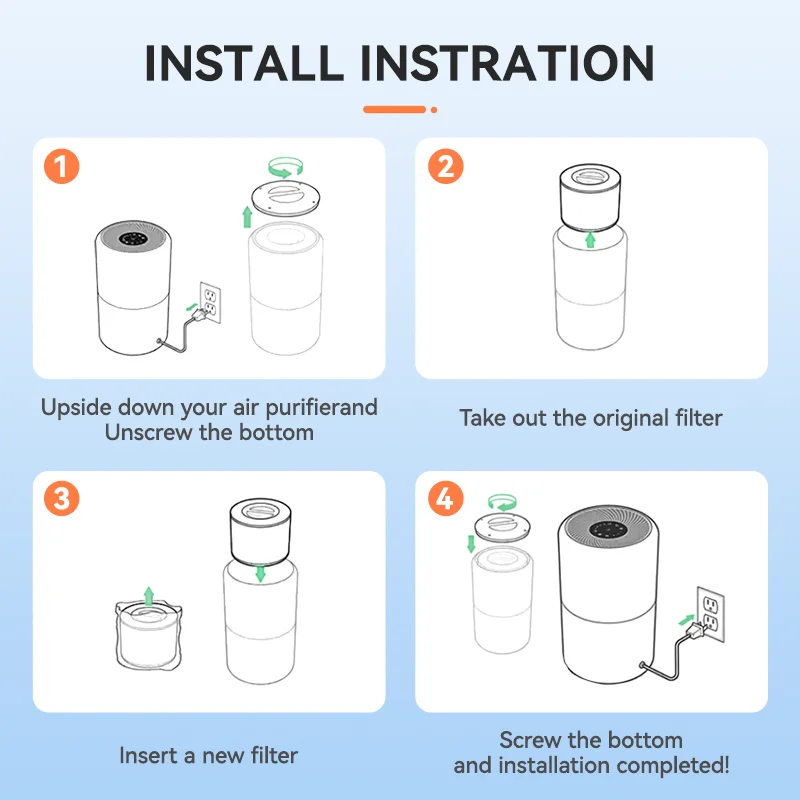 INSTALL INSTRATION

1

Upside down your air purifierand Unscrew the bottom

2

Take out the original filter

3

Insert a new filter

4

Screw the bottom and installation completed!