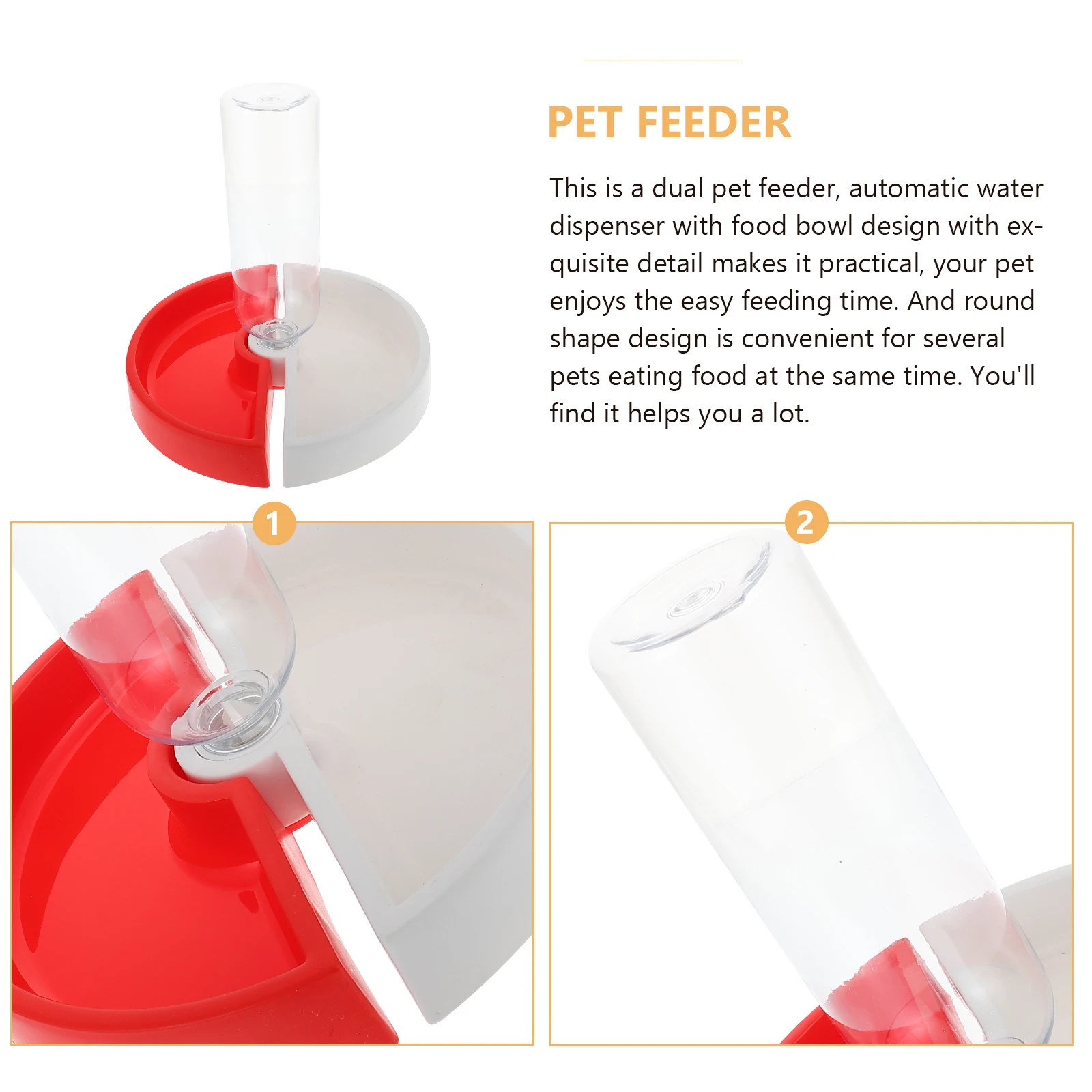 PET FEEDER

This is a dual pet feeder, automatic water dispenser with food bowl design with exquisite detail makes it practical, your pet enjoys the easy feeding time. And round shape design is convenient for several pets eating food at the same time. You'll find it helps you a lot.

1

2