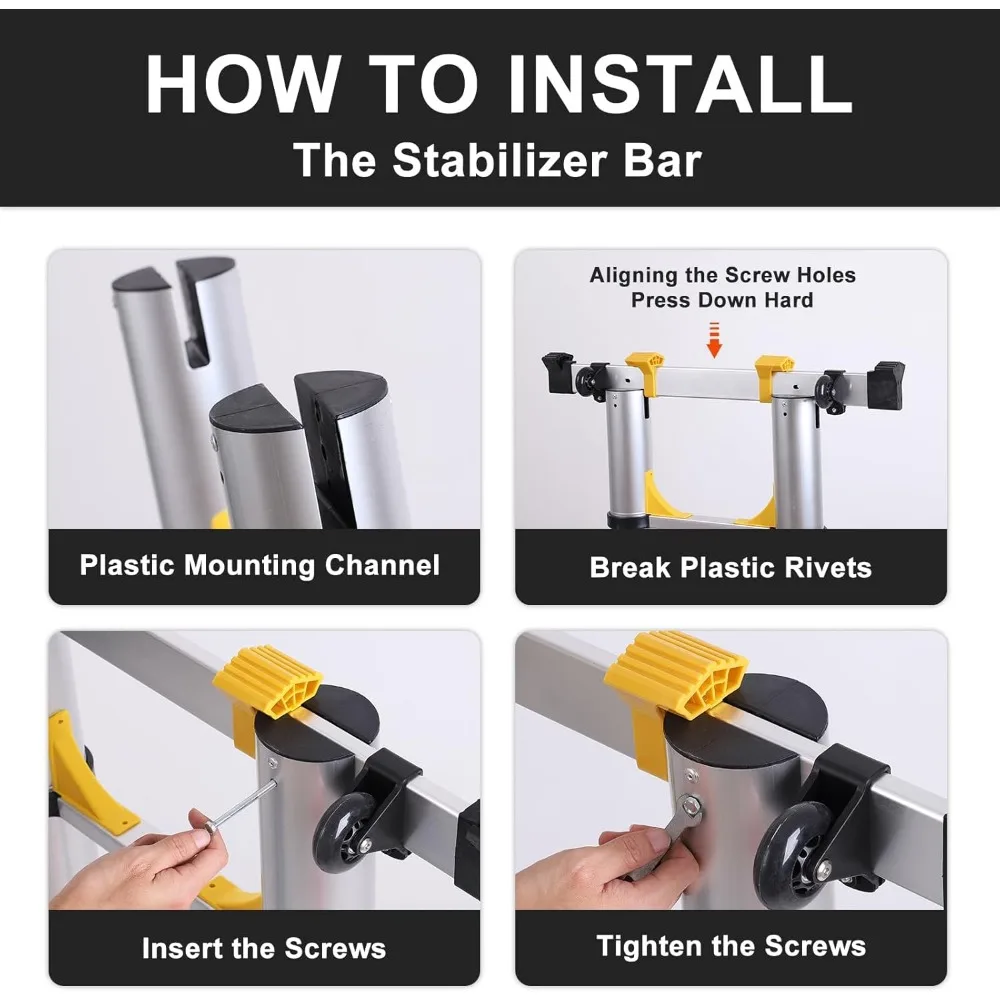 HOW TO INSTALL
The Stabilizer Bar

Plastic Mounting Channel

Aligning the Screw Holes
Press Down Hard

Break Plastic Rivets

Insert the Screws

Tighten the Screws