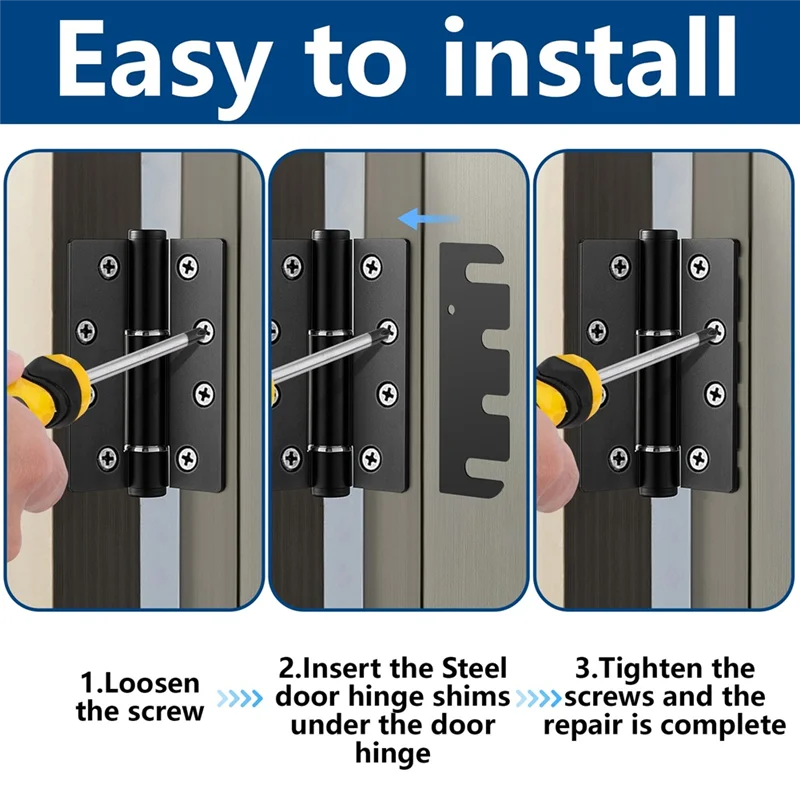 Easy to install

1.Loosen the screw

2.Insert the Steel door hinge shims under the door hinge

3.Tighten the screws and the repair is complete