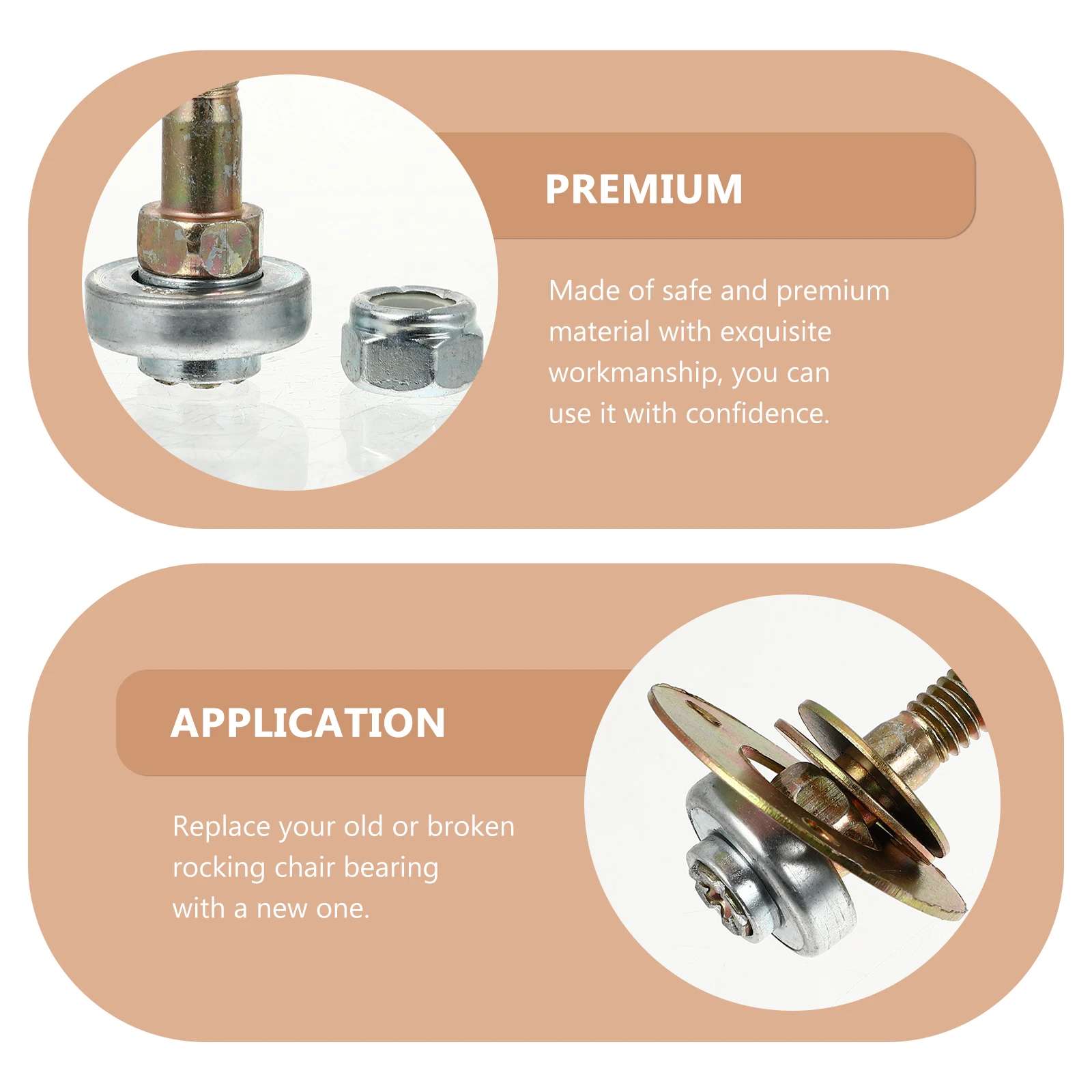 PREMIUM

Made of safe and premium material with exquisite workmanship, you can use it with confidence.

APPLICATION

Replace your old or broken rocking chair bearing with a new one.