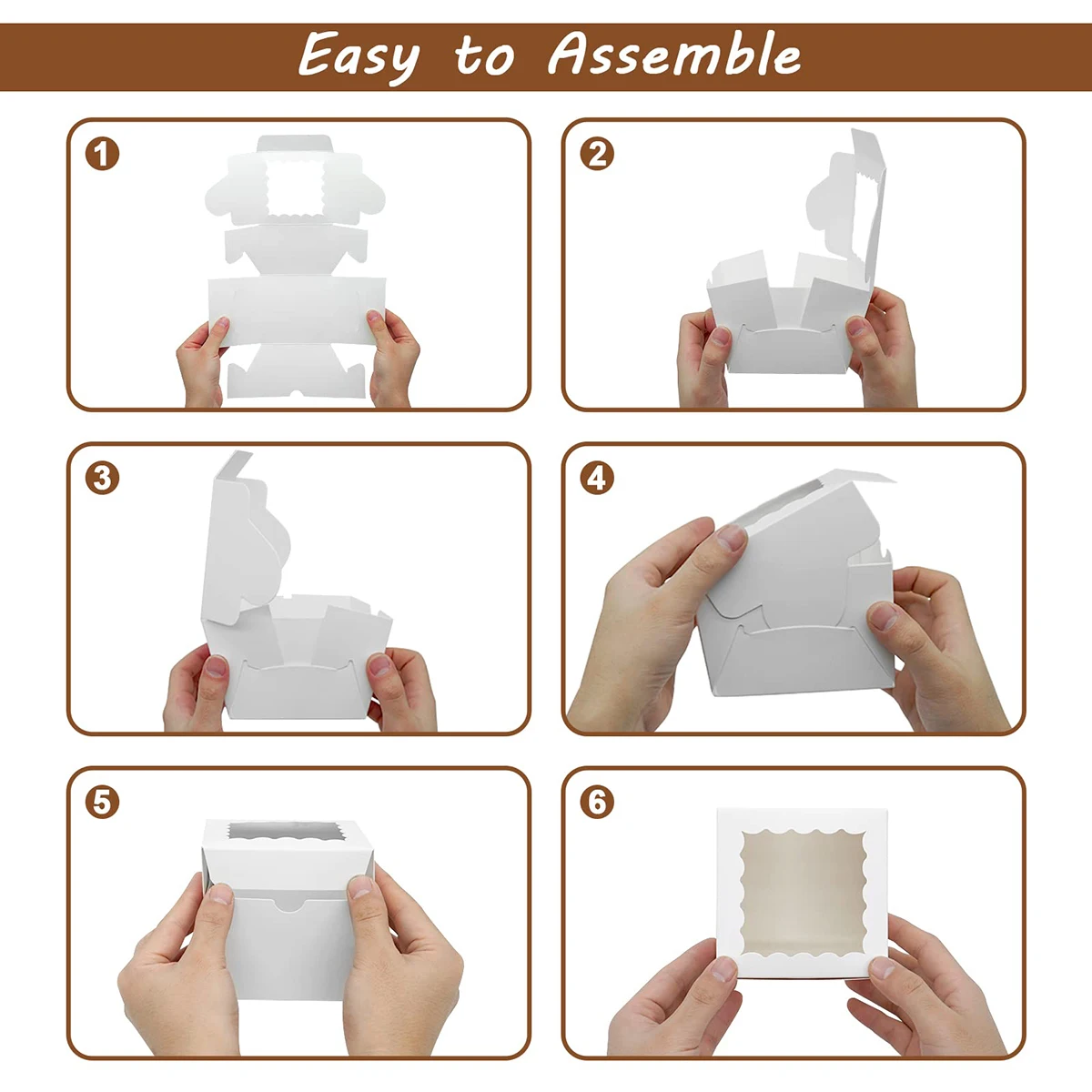 Easy to Assemble

1

2

3

4

5

6