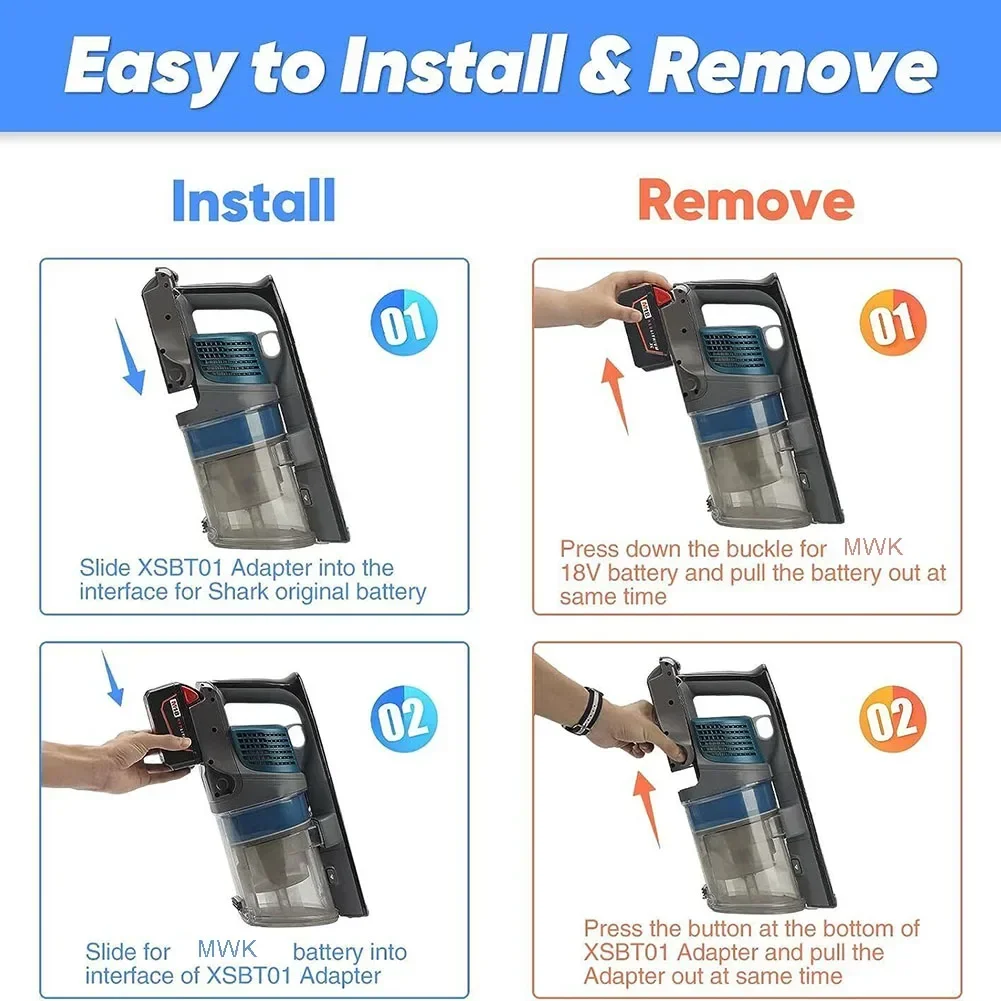 Easy to Install & Remove

Install

01

Slide XSBT01 Adapter into the interface for Shark original battery

02

Slide for MWK battery into interface of XSBT01 Adapter

Remove

01

Press down the buckle for MWK 18V battery and pull the battery out at same time

02

Press the button at the bottom of XSBT01 Adapter and pull the Adapter out at same time