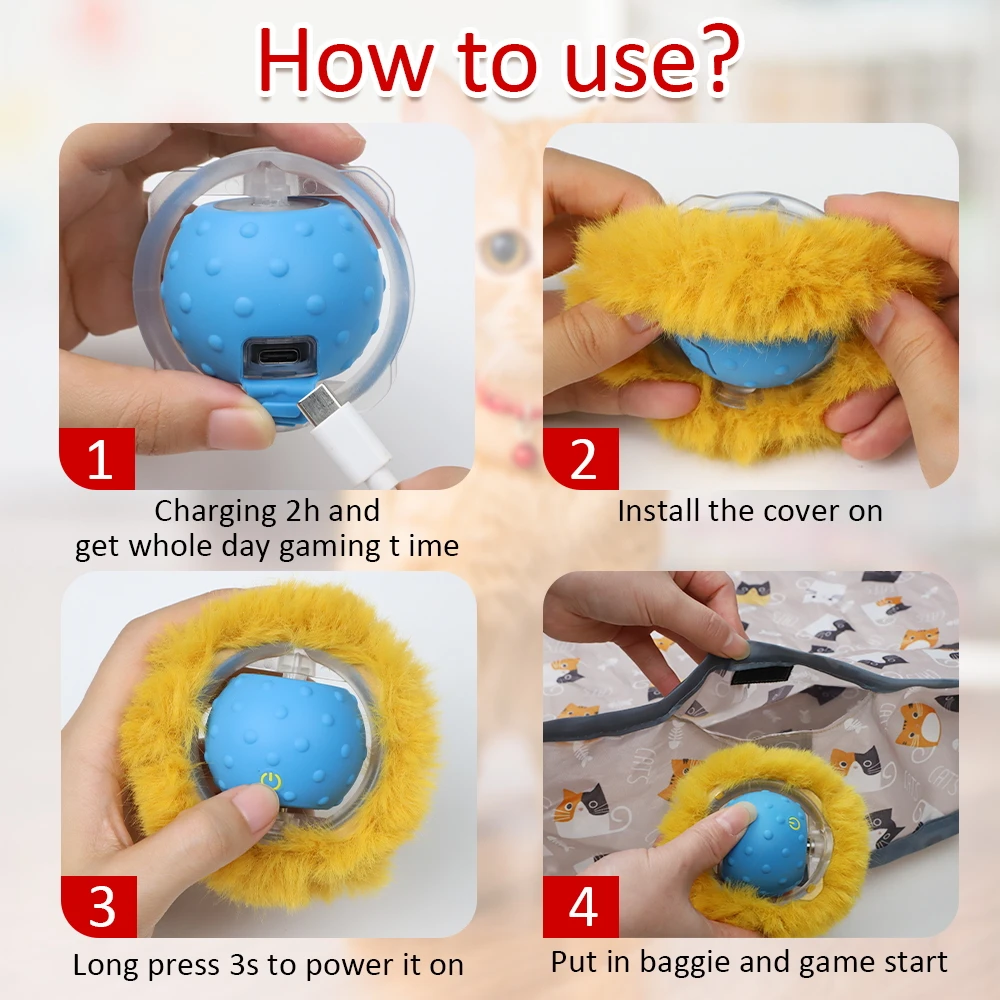 How to use?

1

Charging 2h and get whole day gaming t ime

2

Install the cover on

3

Long press 3s to power it on

4

Put in baggie and game start