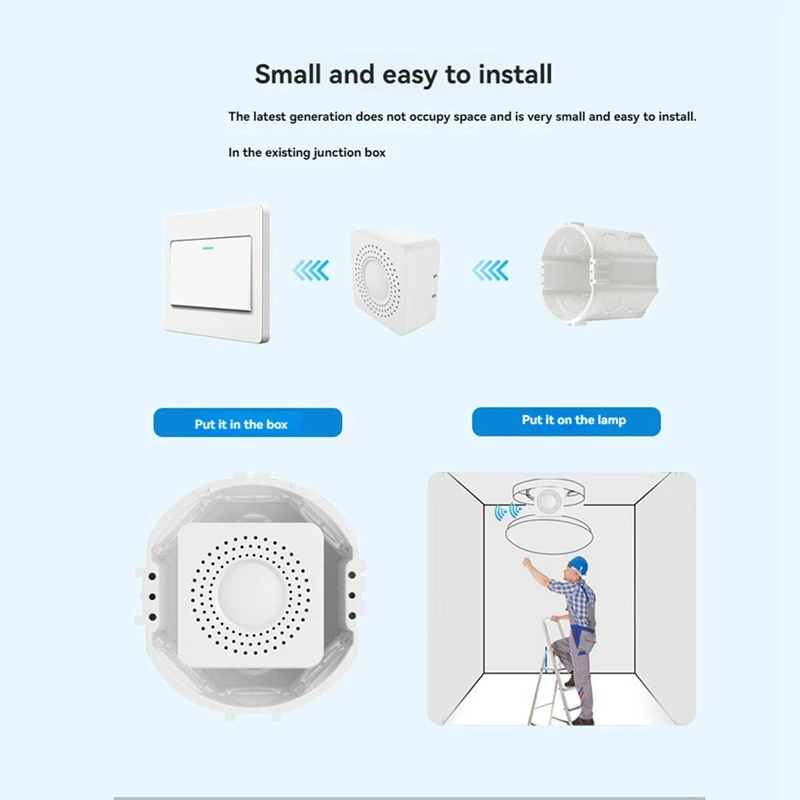 Small and easy to install

The latest generation does not occupy space and is very small and easy to install.

In the existing junction box

Put it in the box

Put it on the lamp